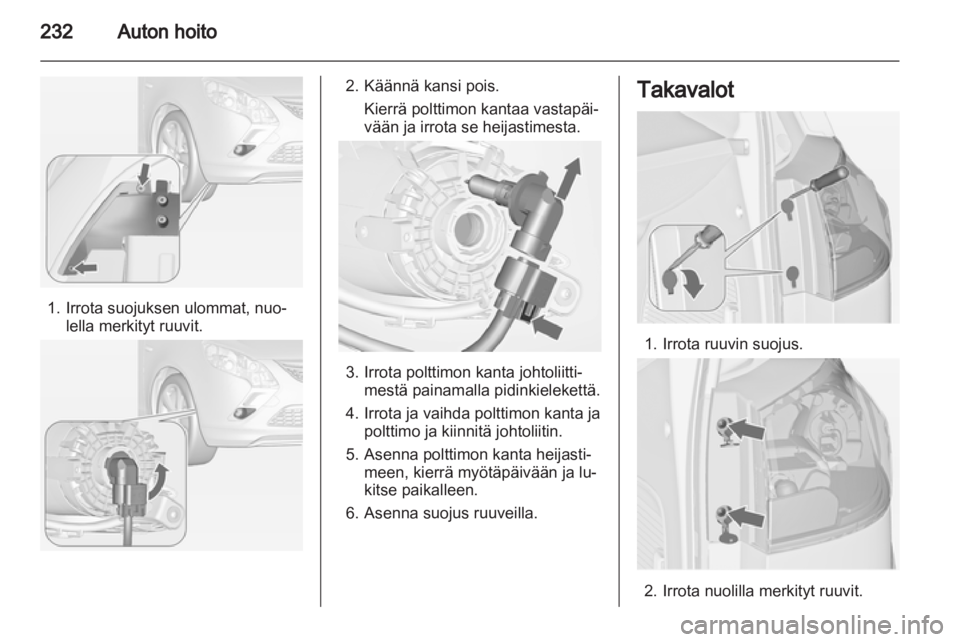 232 Auton hoito

1. Irrota suojuksen ulommat, nuolella merkityt ruuvit.

2. Käännä kansi pois.

Kierrä polttimon kantaa vastapäivään ja irrota se heijastimesta.

3. Irrota polttimon kanta johtoliittimestä painamalla pidinkielekettä.

4. Irrota ja vaihda polttimon kanta ja polttimo ja kiinnitä johtoliitin.

5. Asenna polttimon kanta heijastimeen, kierrä myötäpäivään ja lukitse paikalleen.

6. Asenna suojus ruuveilla.

Takavalot

1. Irrota ruuvin suojus.

2. Irrota nuolilla merkityt ruuvit.

carmanualsonline.info