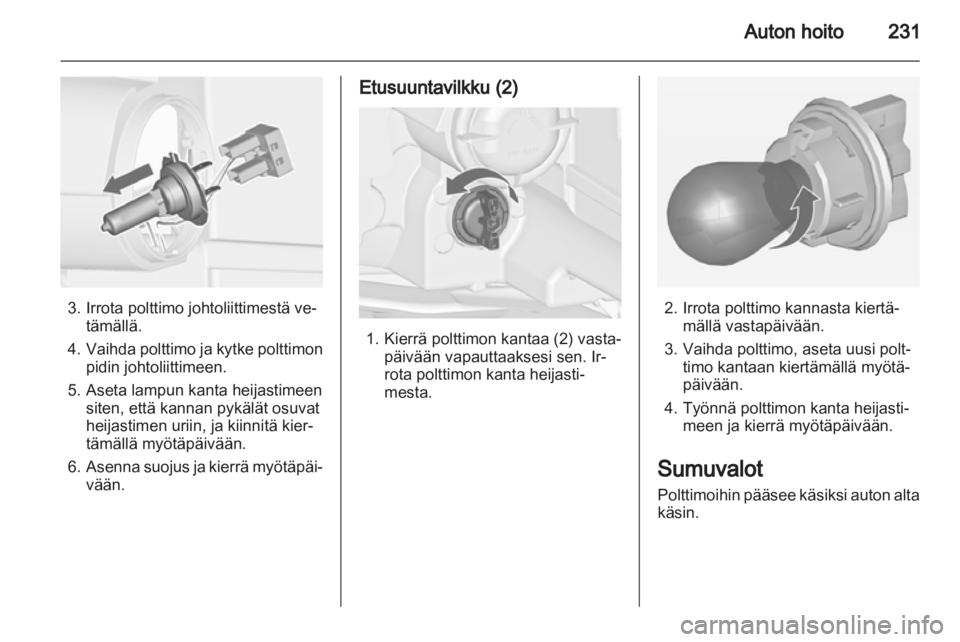 Auton hoito 231

3. Irrota polttimo johtoliittimestä vetämällä.
4. Vaihda polttimo ja kytke polttimon pidin johtoliittimeen.
5. Aseta lampun kanta heijastimeen siten, että kannan pykälät osuvat heijastimen uriin, ja kiinnitä kiertämällä myötäpäivään.
6. Asenna suojus ja kierrä myötäpäivään.

Etusuuntavilkku (2)

1. Kierrä polttimon kantaa (2) vastapäivään vapauttaaksesi sen. Irrota polttimon kanta heijastimesta.

2. Irrota polttimo kannasta kiertämällä vastapäivään.
3. Vaihda polttimo, aseta uusi polttimo kantaan kiertämällä myötäpäivään.
4. Työnnä polttimon kanta heijastimeen ja kierrä myötäpäivään.

Sumuvalot

Polttimoihin pääsee käsiksi auton alta käsin.

carmanualsonline.info