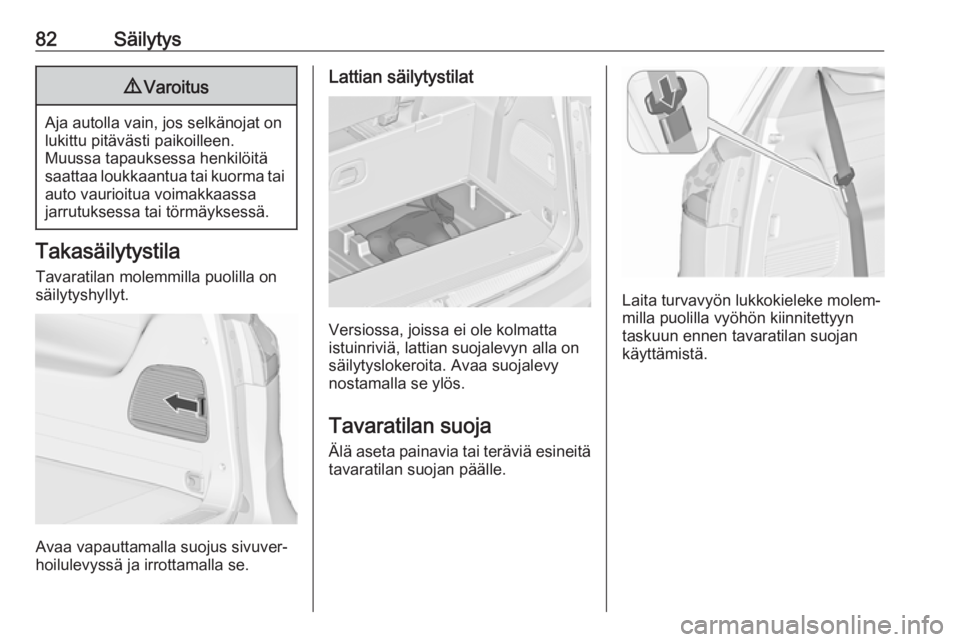 82 Säilytys

⚠ Varoitus

Aja autolla vain, jos selkänojat on lukittu pitävästi paikoilleen. Muussa tapauksessa henkilöitä saattaa loukkaantua tai kuorma tai auto vaurioitua voimakkaassa jarrutuksessa tai törmäyksessä.

Takasäilytystila

Tavaratilan molemmilla puolilla on säilytyshyllyt.

Avaa vapauttamalla suojus sivuverhoilulevyssä ja irrottamalla se.

Lattian säilytystilat

Versiossa, joissa ei ole kolmatta istuinriviä, lattian suojalevyn alla on säilytyslokeroita. Avaa suojalevy nostamalla se ylös.

Tavaratilan suoja

Älä aseta painavia tai teräviä esineitä tavaratilan suojan päälle.

Laita turvavyön lukkokieleke molemmilla puolilla vyöhön kiinnitettyyn taskuun ennen tavaratilan suojan käyttämistä.

carmanualsonline.info