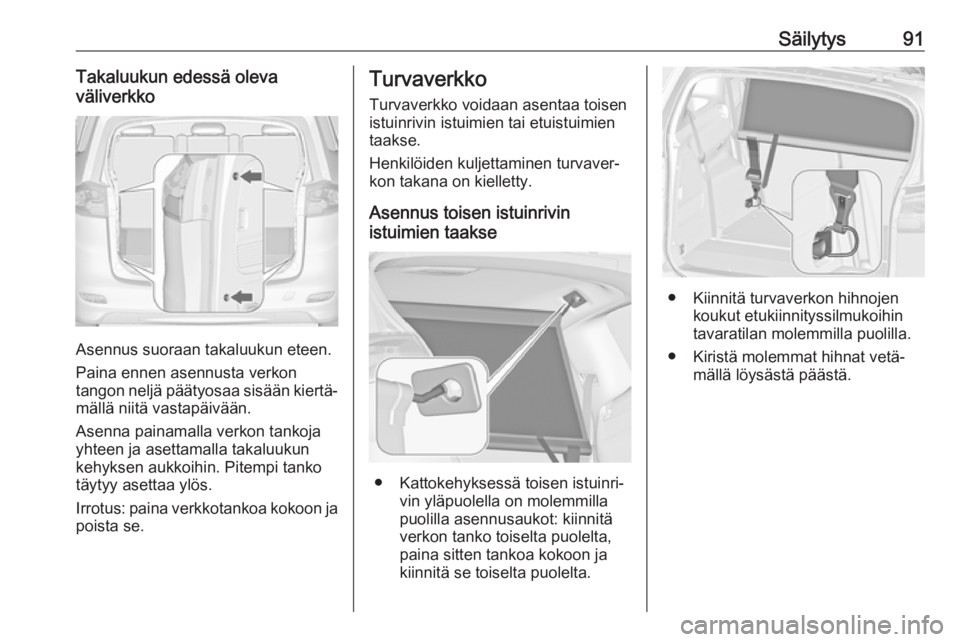 Säilytys 91

Takaluukun edessä oleva väliverkko

Asennus suoraan takaluukun eteen.

Paina ennen asennusta verkon tangon neljä päätyosaa sisään kiertämällä niitä vastapäivään.

Asenna painamalla verkon tankoja yhteen ja asettamalla takaluukun kehyksen aukkoihin. Pitempi tanko täytyy asettaa ylös.

Irrotus: paina verkkotankoa kokoon ja poista se.

Turvaverkko

Turvaverkko voidaan asentaa toisen istuinrivin istuimien tai etuistuimien taakse.

Henkilöiden kuljettaminen turvaverkon takana on kielletty.

Asennus toisen istuinrivin istuimien taakse

● Kattokehyksessä toisen istuinrivin yläpuolella on molemmilla puolilla asennusaukot: kiinnitä verkon tanko toiselta puolelta, paina sitten tankoa kokoon ja kiinnitä se toiselta puolelta.

● Kiinnitä turvaverkon hihnojen koukut etukiinnityssilmukoihin tavaratilan molemmilla puolilla.

● Kiristä molemmat hihnat vetämällä löysästä päästä.

carmanualsonline.info