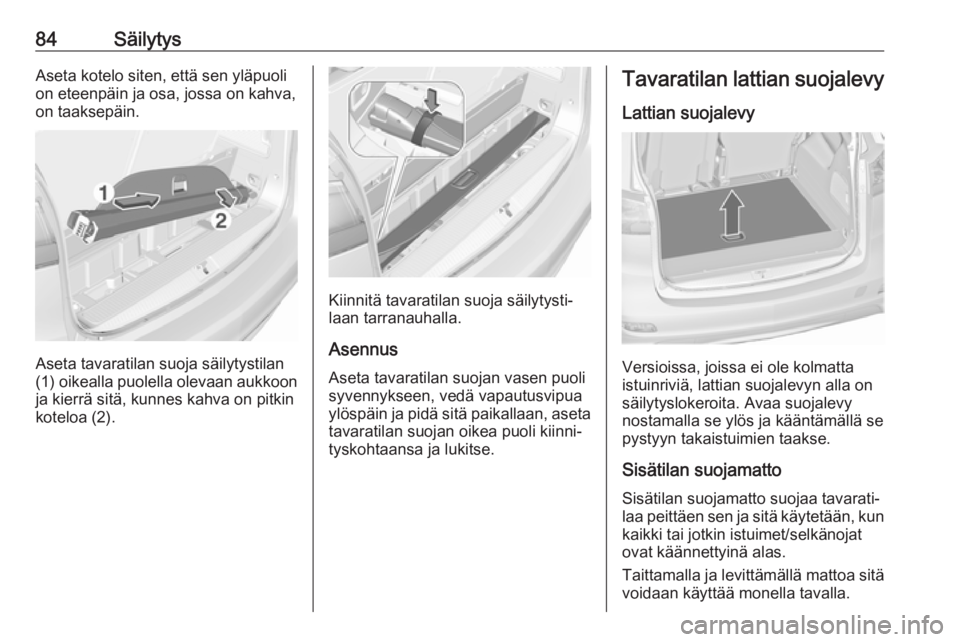 84 Säilytys

Aseta kotelo siten, että sen yläpuoli on eteenpäin ja osa, jossa on kahva, on taaksepäin.

1

2

Aseta tavaratilan suoja säilytystilan (1) oikealla puolella olevaan aukkoon ja kierrä sitä, kunnes kahva on pitkin koteloa (2).

Kiinnitä tavaratilan suoja säilytystilaan tarranauhalla.

Asennus

Aseta tavaratilan suojan vasen puoli syvennykseen, vedä vapautusvipua ylöspäin ja pidä sitä paikallaan, aseta tavaratilan suojan oikea puoli kiinnityskohtaansa ja lukitse.

Tavaratilan lattian suojalevy

Lattian suojalevy

Versioissa, joissa ei ole kolmatta istuinriviä, lattian suojalevyn alla on säilytyslokeroita. Avaa suojalevy nostamalla se ylös ja kääntämällä se pystyyn takaistuimien taakse.

Sisätilan suojamatto

Sisätilan suojamatto suojaa tavaratilaa peittäen sen ja sitä käytetään, kun kaikki tai jotkin istuimet/selkänojat ovat käännettyinä alas.

Taittamalla ja levittämällä mattoa sitä voidaan käyttää monella tavalla.

carmanualsonline.info