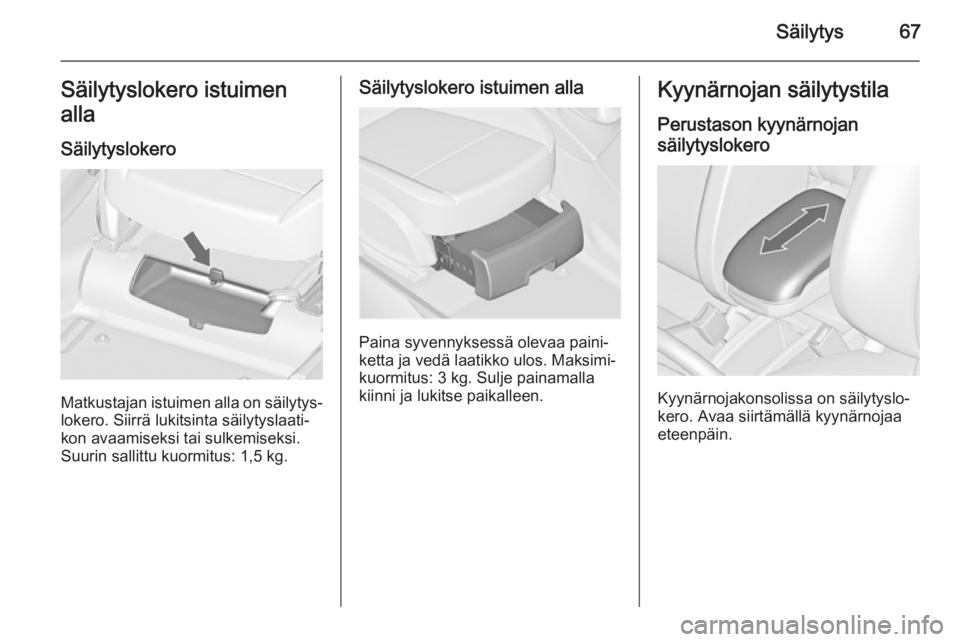 Säilytys 67

Säilytyslokero istuimen alla

Säilytyslokero

Matkustajan istuimen alla on säilytyslokero. Siirrä lukitsinta säilytyslaatikon avaamiseksi tai sulkemiseksi. Suurin sallittu kuormitus: 1,5 kg.

Säilytyslokero istuimen alla

Paina syvennyksessä olevaa painiketta ja vedä laatikko ulos. Maksimikuormitus: 3 kg. Sulje painamalla kiinni ja lukitse paikalleen.

Kyynärnojan säilytystila

Perustason kyynärnojan säilytyslokero

Kyynärnojakonsolissa on säilytyslokero. Avaa siirtämällä kyynärnojaa eteenpäin.

carmanualsonline.info