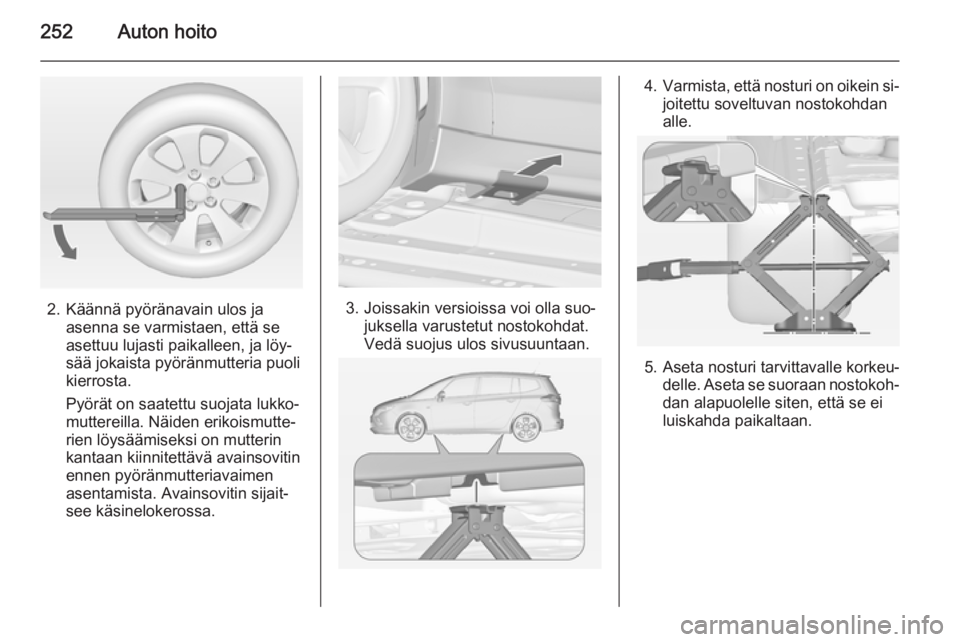 252 Auton hoito

2. Käännä pyöränavain ulos ja asenna se varmistaen, että se asettuu lujasti paikalleen, ja löysää jokaista pyöränmutteria puoli kierrosta.

Pyörät on saatettu suojata lukkomuttereilla. Näiden erikoismutterien löysäämiseksi on mutterin kantaan kiinnitettävä avainsovitin ennen pyöränmutteriavaimen asentamista. Avainsovitin sijaitsee käsinelokerossa.

3. Joissakin versioissa voi olla suojuksella varustetut nostokohdat. Vedä suojus ulos sivusuuntaan.

4. Varmista, että nosturi on oikein sijoitettu soveltuvan nostokohdan alle.

5. Aseta nosturi tarvittavalle korkeudelle. Aseta se suoraan nostokohdan alapuolelle siten, että se ei luiskahda paikaltaan.

carmanualsonline.info