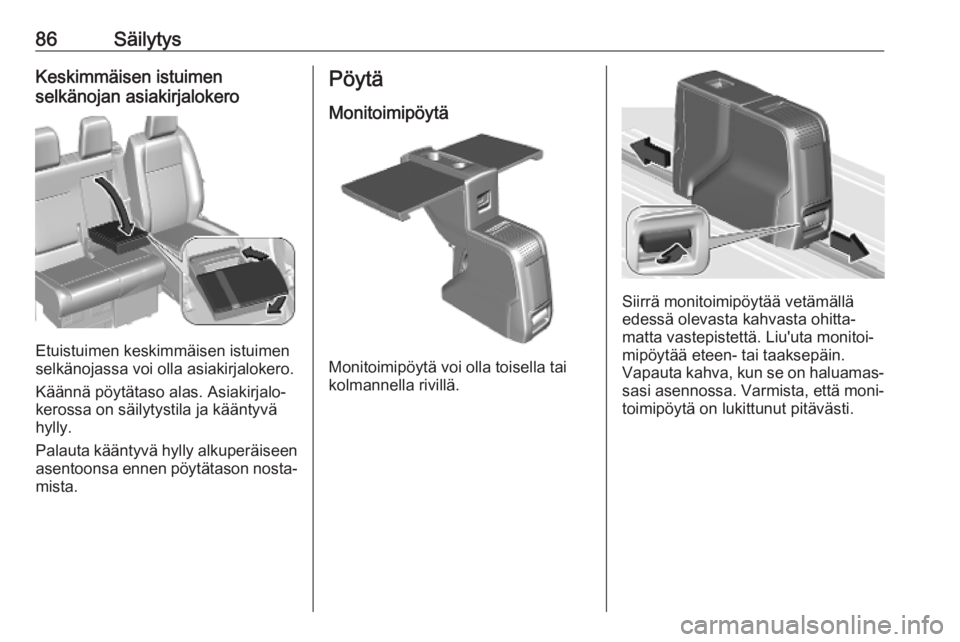 86 Säilytys

Keskimmäisen istuimen selkänojan asiakirjalokero

Etuistuimen keskimmäisen istuimen selkänojassa voi olla asiakirjalokero.

Käännä pöytätaso alas. Asiakirjalokerossa on säilytystila ja kääntyvä hylly.

Palauta kääntyvä hylly alkuperäiseen asentoonsa ennen pöytätason nostamista.

Pöytä

Monitoimipöytä

Monitoimipöytä voi olla toisella tai kolmannella rivillä.

Siirrä monitoimipöytää vetämällä edessä olevasta kahvasta ohittamatta vastepistettä. Liu'uta monitoimipöytää eteen- tai taaksepäin. Vapauta kahva, kun se on haluamassasi asennossa. Varmista, että monitoimipöytä on lukittunut pitävästi.

carmanualsonline.info