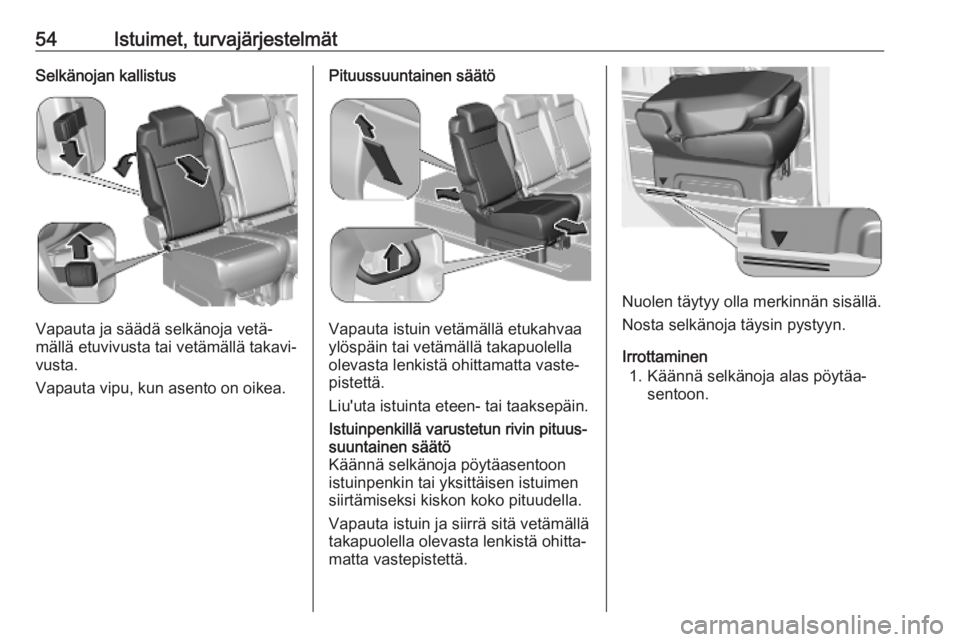 54 Istuimet, turvajärjestelmät

Selkänojan kallistus

Vapauta ja säädä selkänoja vetämällä etuvivusta tai vetämällä takavivusta.

Vapauta vipu, kun asento on oikea.

Pituussuuntainen säätö

Vapauta istuin vetämällä etukahvaa ylöspäin tai vetämällä takapuolella olevasta lenkistä ohittamatta vastepistettä.

Liu'uta istuinta eteen- tai taaksepäin.

Istuinpenkillä varustetun rivin pituussuuntainen säätö
Käännä selkänoja pöytäasentoon istuinpenkin tai yksittäisen istuimen siirtämiseksi kiskon koko pituudella.

Vapauta istuin ja siirrä sitä vetämällä takapuolella olevasta lenkistä ohittamatta vastepistettä.

Nuolen täytyy olla merkinnän sisällä.

Nosta selkänoja täysin pystyyn.

Irrottaminen
1. Käännä selkänoja alas pöytäasentoon.

carmanualsonline.info