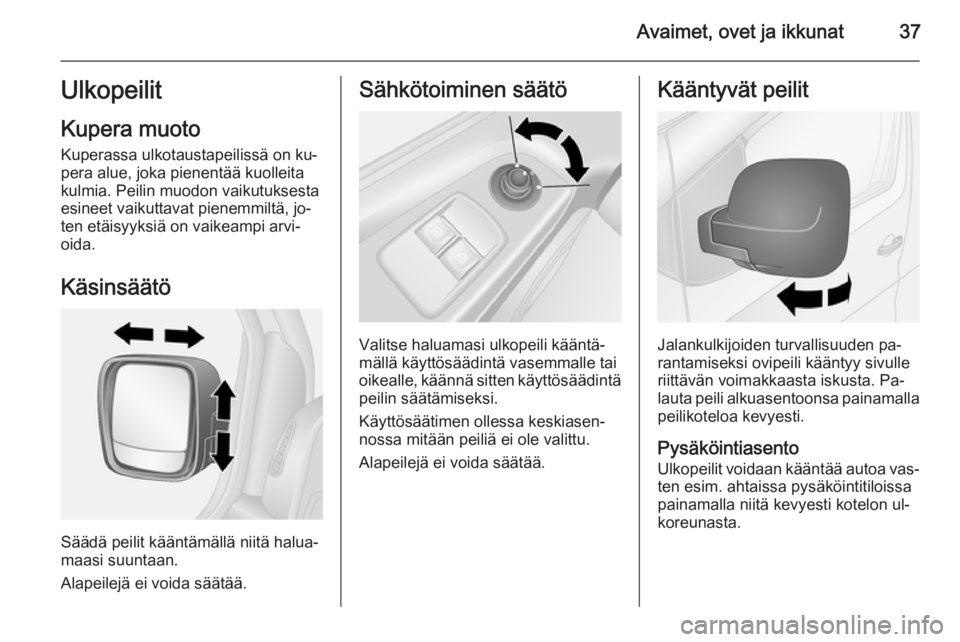 Avaimet, ovet ja ikkunat 37

Ulkopeilit

Kupera muoto

Kuperassa ulkotaustapeilissä on kupera alue, joka pienentää kuolleita kulmia. Peilin muodon vaikutuksesta esineet vaikuttavat pienemmiltä, joten etäisyyksiä on vaikeampi arvioida.

Käsinsäätö

Säädä peilit kääntämällä niitä haluamaasi suuntaan.

Alapeilejä ei voida säätää.

Sähkötoiminen säätö

Valitse haluamasi ulkopeili kääntämällä käyttösäädintä vasemmalle tai oikealle, käännä sitten käyttösäädintä peilin säätämiseksi.

Käyttösäätimen ollessa keskiasennossa mitään peiliä ei ole valittu.

Alapeilejä ei voida säätää.

Kääntyvät peilit

Jalankulkijoiden turvallisuuden parantamiseksi ovipeili kääntyy sivulle riittävän voimakkaasta iskusta. Palauta peili alkuasentoonsa painamalla peilikoteloa kevyesti.

Pysäköintiasento

Ulkopeilit voidaan kääntää autoa vasten esim. ahtaissa pysäköintitiloissa painamalla niitä kevyesti kotelon ulkoreunasta.

carmanualsonline.info