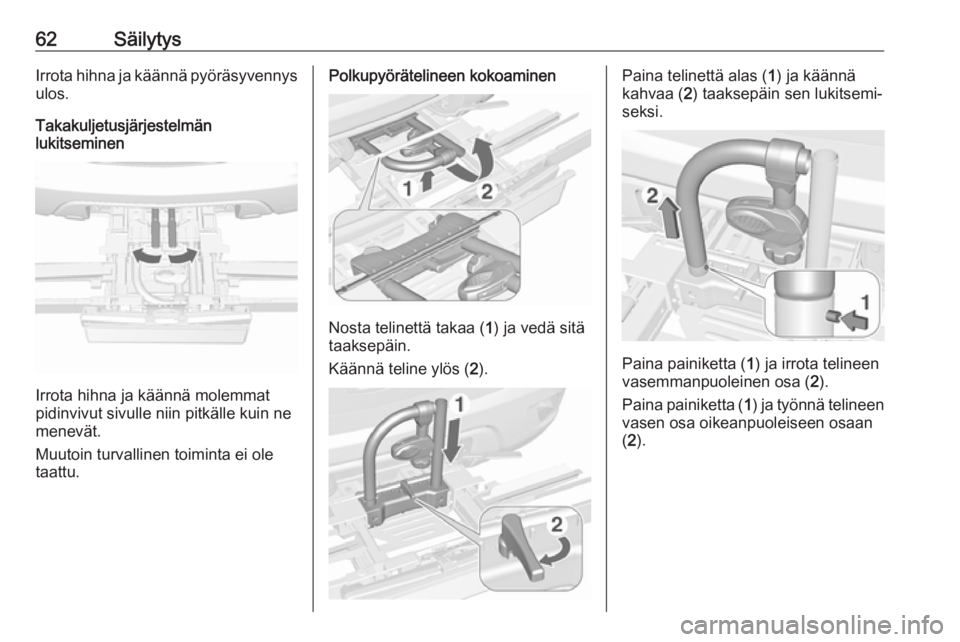 62 Säilytys

Irrota hihna ja käännä pyöräsyvennys ulos.

Takakuljetusjärjestelmän lukitseminen

Irrota hihna ja käännä molemmat pidinvivut sivulle niin pitkälle kuin ne menevät.

Muutoin turvallinen toiminta ei ole taattu.

Polkupyörätelineen kokoaminen

1 2

Nosta telinettä takaa (1) ja vedä sitä taaksepäin.

Käännä teline ylös (2).

1

2

Paina telinettä alas (1) ja käännä kahvaa (2) taaksepäin sen lukitsemiseksi.

2

1

Paina painiketta (1) ja irrota telineen vasemmanpuoleinen osa (2).

Paina painiketta (1) ja työnnä telineen vasen osa oikeanpuoleiseen osaan (2).

carmanualsonline.info