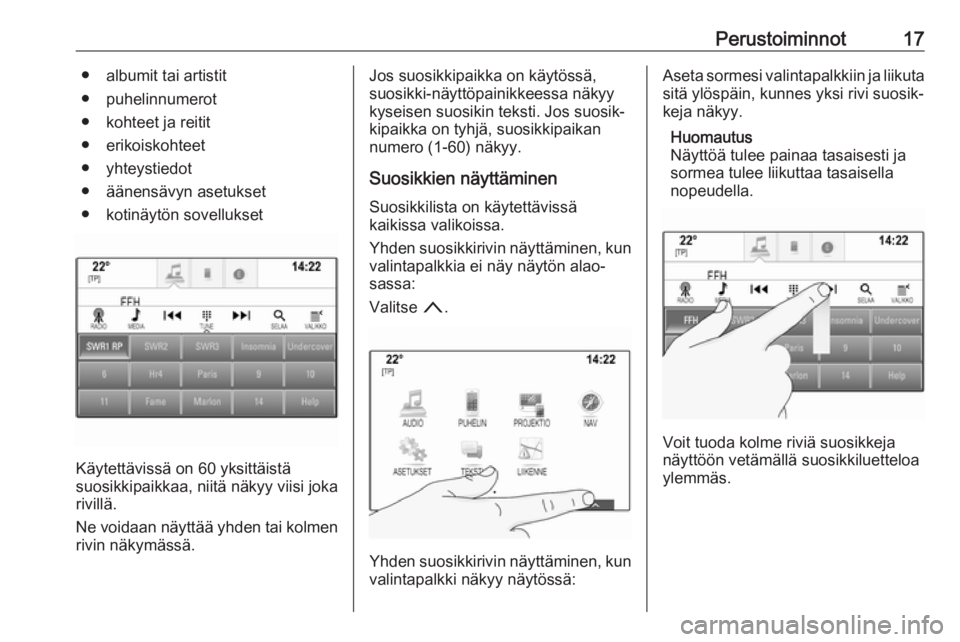 Perustoiminnot 17

● albumit tai artistit
● puhelinnumerot
● kohteet ja reitit
● erikoiskohteet
● yhteystiedot
● äänensävyn asetukset
● kotinäytön sovellukset

22° [TP] 14:22
FFH
RADIO MEDIA TUNE SELAA VALIKKO
SWR1 RP SWR2 SWR3 Insomnia Undercover
6 Hr4 Paris 9 10
11 Fame Marlon 14 Help

Käytettävissä on 60 yksittäistä suosikkipaikkaa, niitä näkyy viisi joka rivillä.

Ne voidaan näyttää yhden tai kolmen rivin näkymässä.

Jos suosikkipaikka on käytössä, suosikki-näyttöpainikkeessa näkyy kyseisen suosikin teksti. Jos suosikkipaikka on tyhjä, suosikkipaikan numero (1-60) näkyy.

Suosikkien näyttäminen

Suosikkilista on käytettävissä kaikissa valikoissa.

Yhden suosikkirivin näyttäminen, kun valintapalkkia ei näy näytön alaosassa:

Valitse ⌃.

22° [TP] 14:22
AUDIO PUHELIN PROJEKTIO NAV
ASETUKSET TEKSTI LIIKENNE

Yhden suosikkirivin näyttäminen, kun valintapalkki näkyy näytössä:

Aseta sormesi valintapalkkiin ja liikuta sitä ylöspäin, kunnes yksi rivi suosikkeja näkyy.

Huomautus
Näyttöä tulee painaa tasaisesti ja sormea tulee liikuttaa tasaisella nopeudella.

22° [TP] 14:22
FFH
RADIO MEDIA SELAA VALIKKO
FFH SWR1 Insomnia Undercover
Paris 9 10
Marlon 14 Help

Voit tuoda kolme riviä suosikkeja näyttöön vetämällä suosikkiluetteloa ylemmäs.

carmanualsonline.info