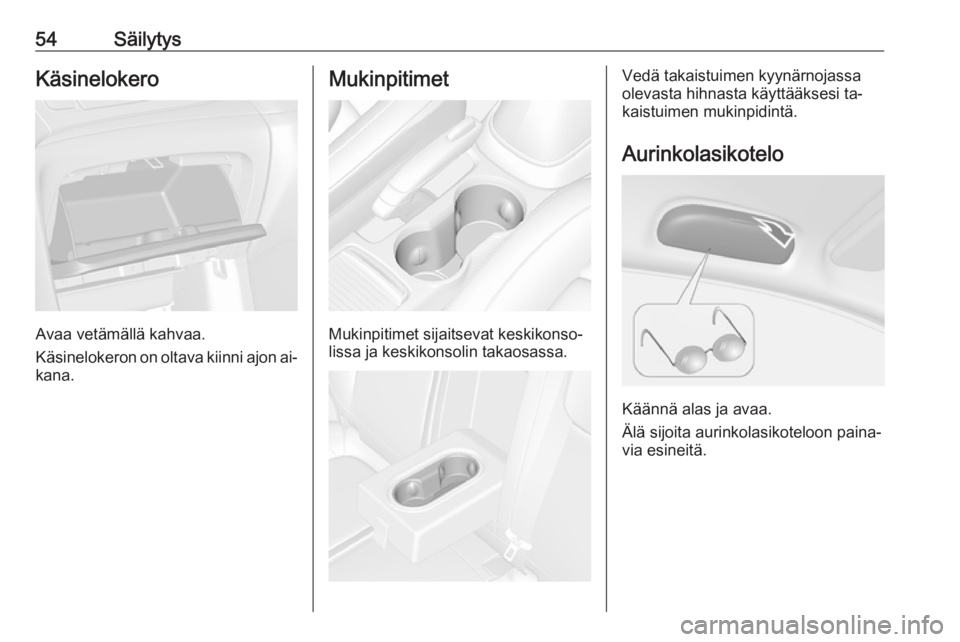 54 Säilytys

Käsinelokero

Avaa vetämällä kahvaa.

Käsinelokeron on oltava kiinni ajon aikana.

Mukinpitimet

Mukinpitimet sijaitsevat keskikonsolissa ja keskikonsolin takaosassa.

Vedä takaistuimen kyynärnojassa olevasta hihnasta käyttääksesi takaistuimen mukinpidintä.

Aurinkolasikotelo

Käännä alas ja avaa.

Älä sijoita aurinkolasikoteloon painavia esineitä.

carmanualsonline.info