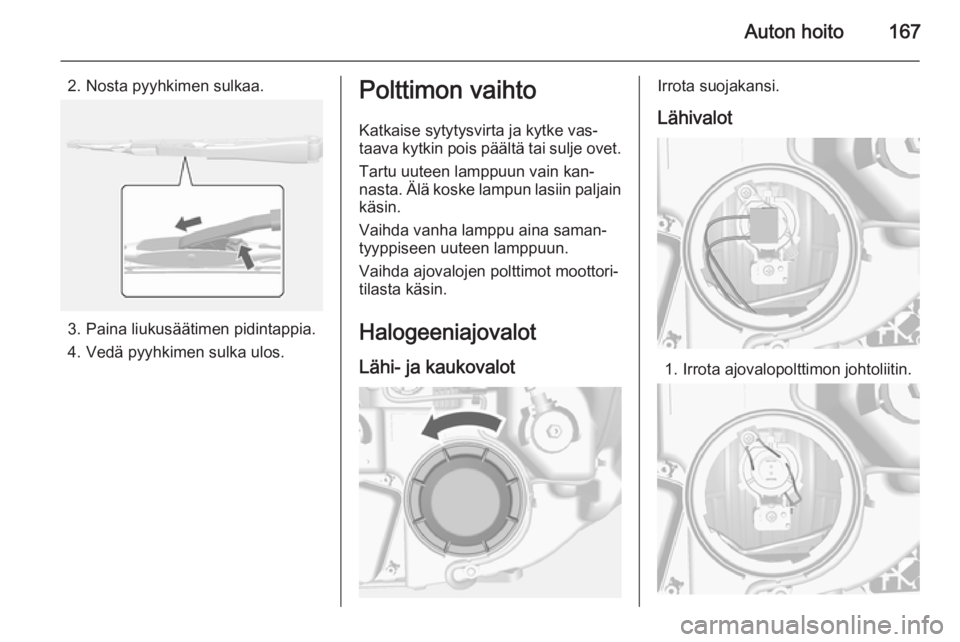 Auton hoito 167

2. Nosta pyyhkimen sulkaa.

3. Paina liukusäätimen pidintappia.

4. Vedä pyyhkimen sulka ulos.

Polttimon vaihto

Katkaise sytytysvirta ja kytke vastaava kytkin pois päältä tai sulje ovet.

Tartu uuteen lamppuun vain kannasta. Älä koske lampun lasiin paljain käsin.

Vaihda vanha lamppu aina samantyyppiseen uuteen lamppuun.

Vaihda ajovalojen polttimot moottoritilasta käsin.

Halogeeniajovalot

Lähi- ja kaukovalot

Irrota suojakansi.

Lähivalot

1. Irrota ajovalopolttimon johtoliitin.

carmanualsonline.info