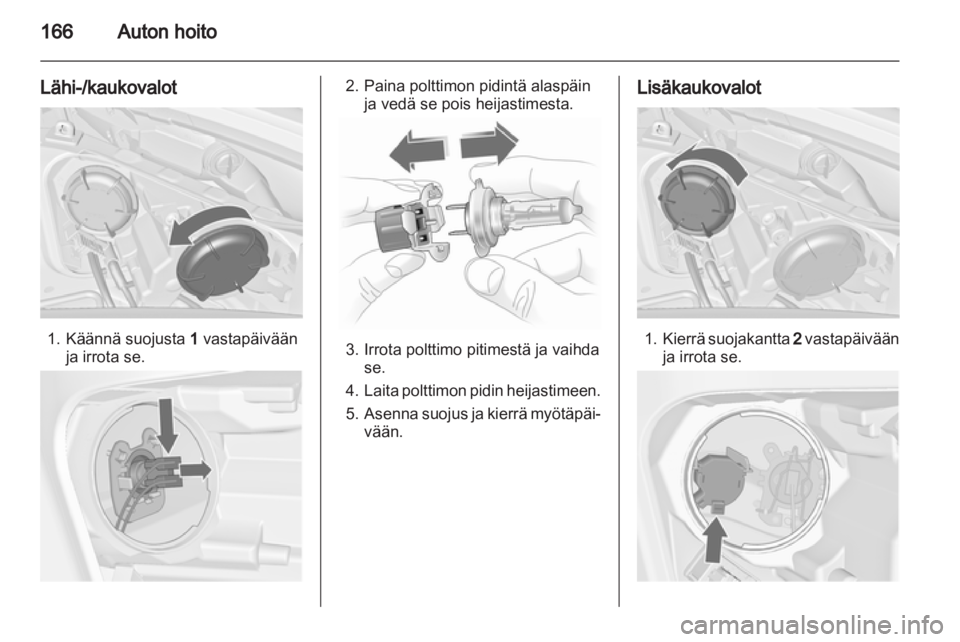 166 Auton hoito

Lähi-/kaukovalot

1. Käännä suojusta 1 vastapäivään ja irrota se.

2. Paina polttimon pidintä alaspäin ja vedä se pois heijastimesta.

3. Irrota polttimo pitimestä ja vaihda se.

4. Laita polttimon pidin heijastimeen.

5. Asenna suojus ja kierrä myötäpäivään.

Lisäkaukovalot

1. Kierrä suojakantta 2 vastapäivään ja irrota se.

carmanualsonline.info