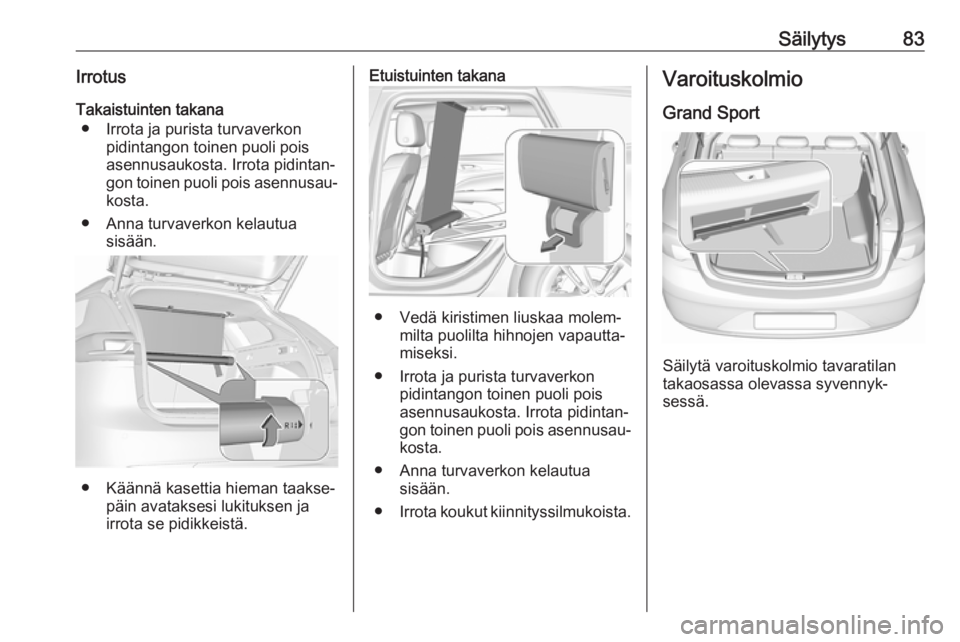 Säilytys 83

Irrotus

Takaistuinten takana

● Irrota ja purista turvaverkon pidintangon toinen puoli pois asennusaukosta. Irrota pidintangon toinen puoli pois asennusaukosta.

● Anna turvaverkon kelautua sisään.

● Käännä kasettia hieman taaksepäin avataksesi lukituksen ja irrota se pidikkeistä.

Etuistuinten takana

● Vedä kiristimen liuskaa molemmilta puolilta hihnojen vapauttamiseksi.

● Irrota ja purista turvaverkon pidintangon toinen puoli pois asennusaukosta. Irrota pidintangon toinen puoli pois asennusaukosta.

● Anna turvaverkon kelautua sisään.

● Irrota koukut kiinnityssilmukoista.

Varoituskolmio

Grand Sport

Säilytä varoituskolmio tavaratilan takaosassa olevassa syvennyksessä.

carmanualsonline.info