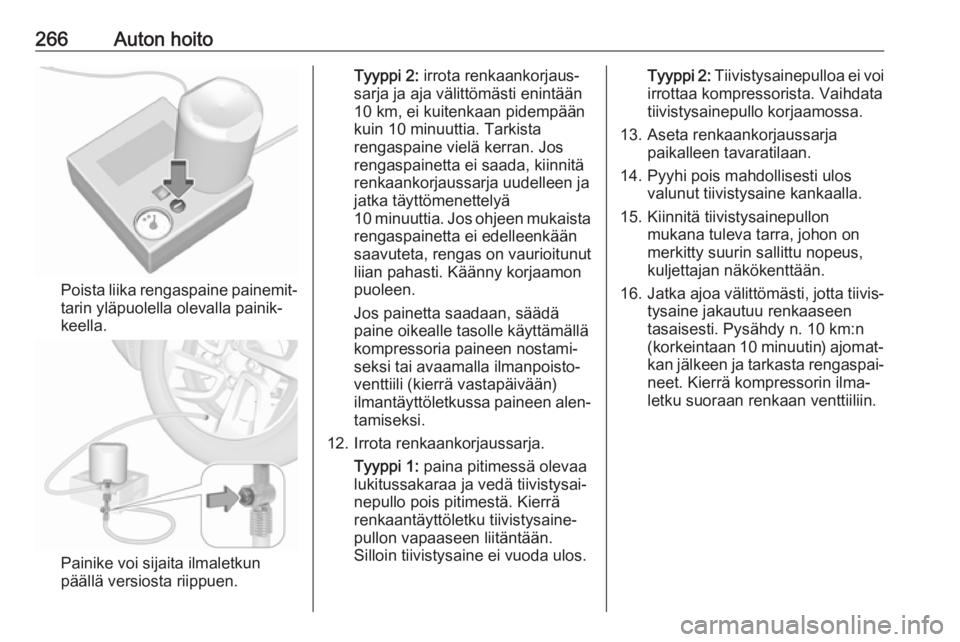 266 Auton hoito

Poista liika rengaspaine painemittarin yläpuolella olevalla painikkeella.

Painike voi sijaita ilmaletkun päällä versiosta riippuen.

Tyyppi 2: irrota renkaankorjaussarja ja aja välittömästi enintään 10 km, ei kuitenkaan pidempään kuin 10 minuuttia. Tarkista rengaspaine vielä kerran. Jos rengaspainetta ei saada, kiinnitä renkaankorjaussarja uudelleen ja jatka täyttömenettelyä 10 minuuttia. Jos ohjeen mukaista rengaspainetta ei edelleenkään saavuteta, rengas on vaurioitunut liian pahasti. Käänny korjaamon puoleen.

Jos painetta saadaan, säädä paine oikealle tasolle käyttämällä kompressoria paineen nostamiseksi tai avaamalla ilmanpoistoventtiili (kierrä vastapäivään) ilmantäyttöletkussa paineen alentamiseksi.

12. Irrota renkaankorjaussarja.

Tyyppi 1: paina pitimessä olevaa lukitussakaraa ja vedä tiivistysainepullo pois pitimestä. Kierrä renkaantäyttöletku tiivistysainepullon vapaaseen liitäntään. Silloin tiivistysaine ei vuoda ulos.

Tyyppi 2: Tiivistysainepulloa ei voi irrottaa kompressorista. Vaihdata tiivistysainepullo korjaamossa.

13. Aseta renkaankorjaussarja paikalleen tavaratilaan.

14. Pyyhi pois mahdollisesti ulos valunut tiivistysaine kankaalla.

15. Kiinnitä tiivistysainepullon mukana tuleva tarra, johon on merkitty suurin sallittu nopeus, kuljettajan näkökenttään.

16. Jatka ajoa välittömästi, jotta tiivistysaine jakautuu renkaaseen tasaisesti. Pysähdy n. 10 km:n (korkeintaan 10 minuutin) ajomatkan jälkeen ja tarkasta rengaspaineet. Kierrä kompressorin ilmaletku suoraan renkaan venttiiliin.

carmanualsonline.info