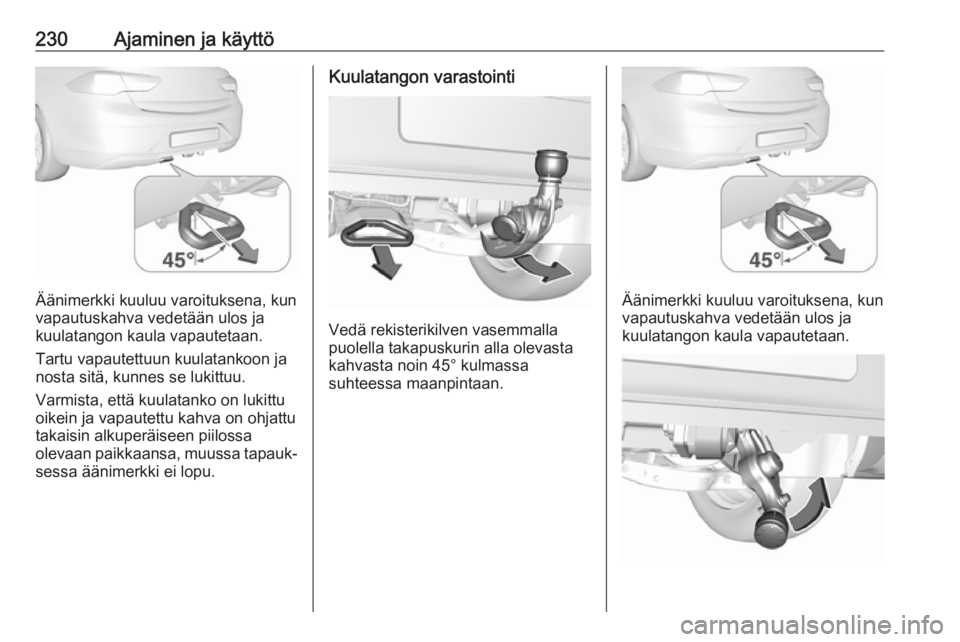 230 Ajaminen ja käyttö

45°

Äänimerkki kuuluu varoituksena, kun vapautuskahva vedetään ulos ja kuulatangon kaula vapautetaan.

Tartu vapautettuun kuulatankoon ja nosta sitä, kunnes se lukittuu.

Varmista, että kuulatanko on lukittu oikein ja vapautettu kahva on ohjattu takaisin alkuperäiseen piilossa olevaan paikkaansa, muussa tapauksessa äänimerkki ei lopu.

Kuulatangon varastointi

Vedä rekisterikilven vasemmalla puolella takapuskurin alla olevasta kahvasta noin 45° kulmassa suhteessa maanpintaan.

45°

Äänimerkki kuuluu varoituksena, kun vapautuskahva vedetään ulos ja kuulatangon kaula vapautetaan.

carmanualsonline.info