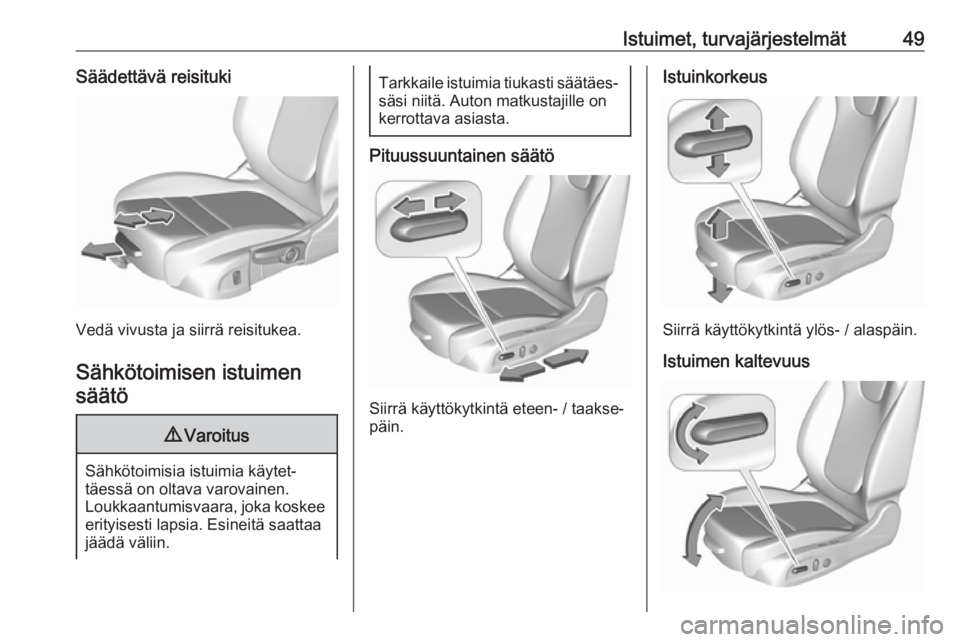 Istuimet, turvajärjestelmät 49

Säädettävä reisituki

Vedä vivusta ja siirrä reisitukea.

Sähkötoimisen istuimen säätö

⚠ Varoitus

Sähkötoimisia istuimia käytettäessä on oltava varovainen. Loukkaantumisvaara, joka koskee erityisesti lapsia. Esineitä saattaa jäädä väliin.

Tarkkaile istuimia tiukasti säätäessäsi niitä. Auton matkustajille on kerrottava asiasta.

Pituussuuntainen säätö

Siirrä käyttökytkintä eteen- / taaksepäin.

Istuinkorkeus

Siirrä käyttökytkintä ylös- / alaspäin.

Istuimen kaltevuus

carmanualsonline.info