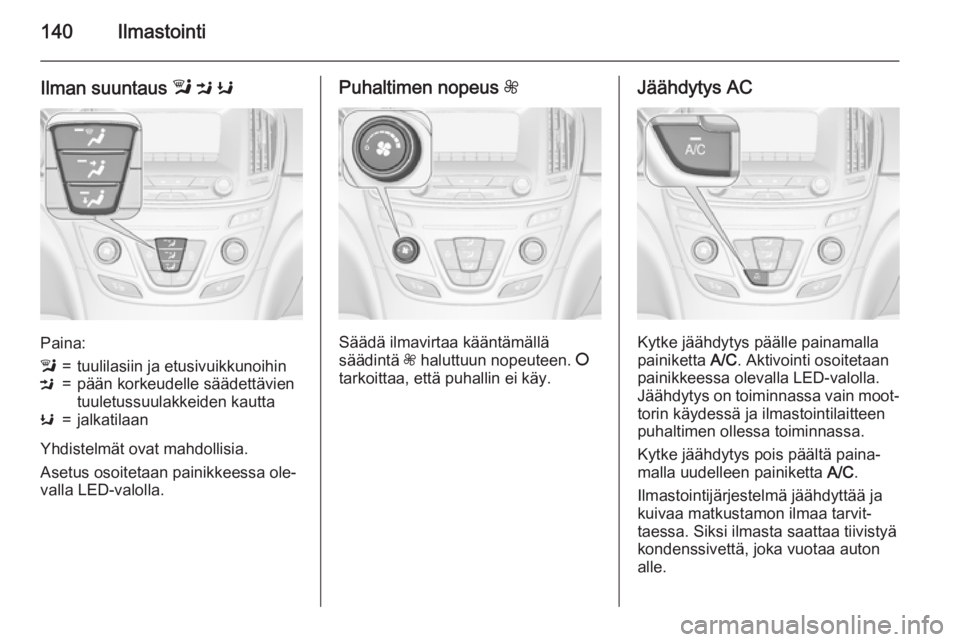 140 Ilmastointi

Ilman suuntaus

Paina:
= tuulilasiin ja etusivuikkunoihin
= pään korkeudelle säädettävien tuuletussuulakkeiden kautta
= jalkatilaan

Yhdistelmät ovat mahdollisia.

Asetus osoitetaan painikkeessa olevalla LED-valolla.

Puhaltimen nopeus

Säädä ilmavirtaa kääntämällä säädintä haluttuun nopeuteen. O tarkoittaa, että puhallin ei käy.

Jäähdytys AC

A/C

Kytke jäähdytys päälle painamalla painiketta A/C. Aktivointi osoitetaan painikkeessa olevalla LED-valolla. Jäähdytys on toiminnassa vain moottorin käydessä ja ilmastointilaitteen puhaltimen ollessa toiminnassa.

Kytke jäähdytys pois päältä painamalla uudelleen painiketta A/C.

Ilmastointijärjestelmä jäähdyttää ja kuivaa matkustamon ilmaa tarvittaessa. Siksi ilmasta saattaa tiivistyä kondenssivettä, joka vuotaa auton alle.

carmanualsonline.info