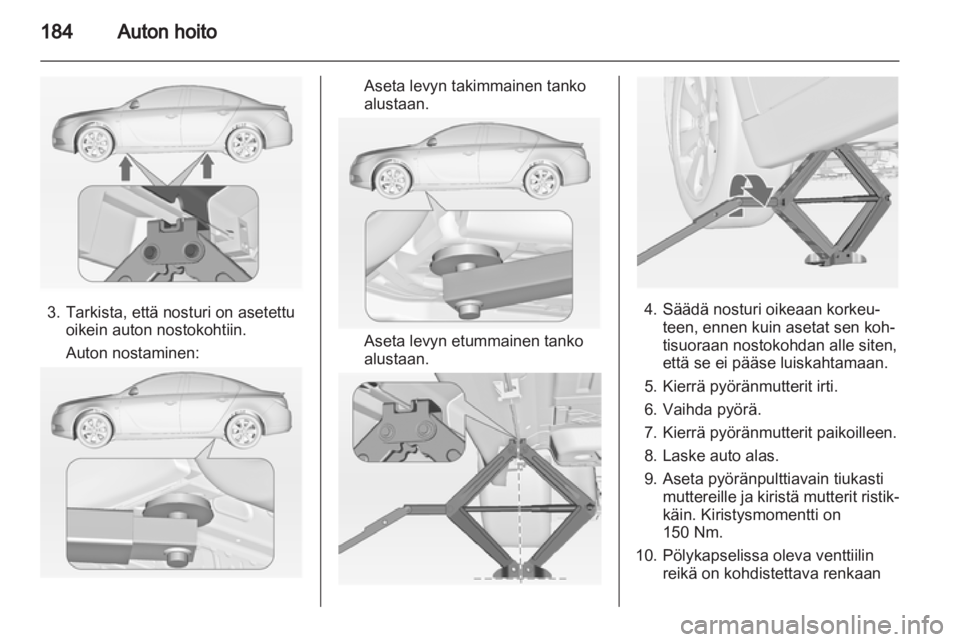 184 Auton hoito

3. Tarkista, että nosturi on asetettu oikein auton nostokohtiin.

Auton nostaminen:

Aseta levyn takimmainen tanko alustaan.

Aseta levyn etummainen tanko alustaan.

4. Säädä nosturi oikeaan korkeuteen, ennen kuin asetat sen kohtisuoraan nostokohdan alle siten, että se ei pääse luiskahtamaan.

5. Kierrä pyöränmutterit irti.

6. Vaihda pyörä.

7. Kierrä pyöränmutterit paikoilleen.

8. Laske auto alas.

9. Aseta pyöränpulttiavain tiukasti muttereille ja kiristä mutterit ristikkäin. Kiristysmomentti on 150 Nm.

10. Pölykapselissa oleva venttiilin reikä on kohdistettava renkaan

carmanualsonline.info