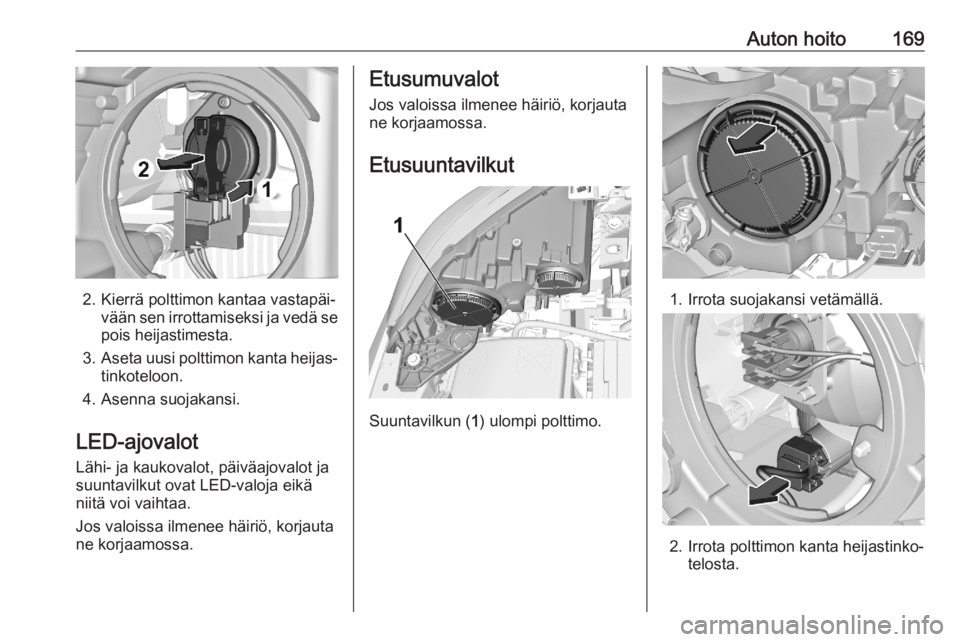 Auton hoito 169

2

1

2. Kierrä polttimon kantaa vastapäivään sen irrottamiseksi ja vedä se pois heijastimesta.

3. Aseta uusi polttimon kanta heijastinkoteloon.

4. Asenna suojakansi.

LED-ajovalot

Lähi- ja kaukovalot, päiväajovalot ja suuntavilkut ovat LED-valoja eikä niitä voi vaihtaa.

Jos valoissa ilmenee häiriö, korjauta ne korjaamossa.

Etusumuvalot

Jos valoissa ilmenee häiriö, korjauta ne korjaamossa.

Etusuuntavilkut

1

Suuntavilkun (1) ulompi polttimo.

1. Irrota suojakansi vetämällä.

2. Irrota polttimon kanta heijastinkotelosta.

carmanualsonline.info