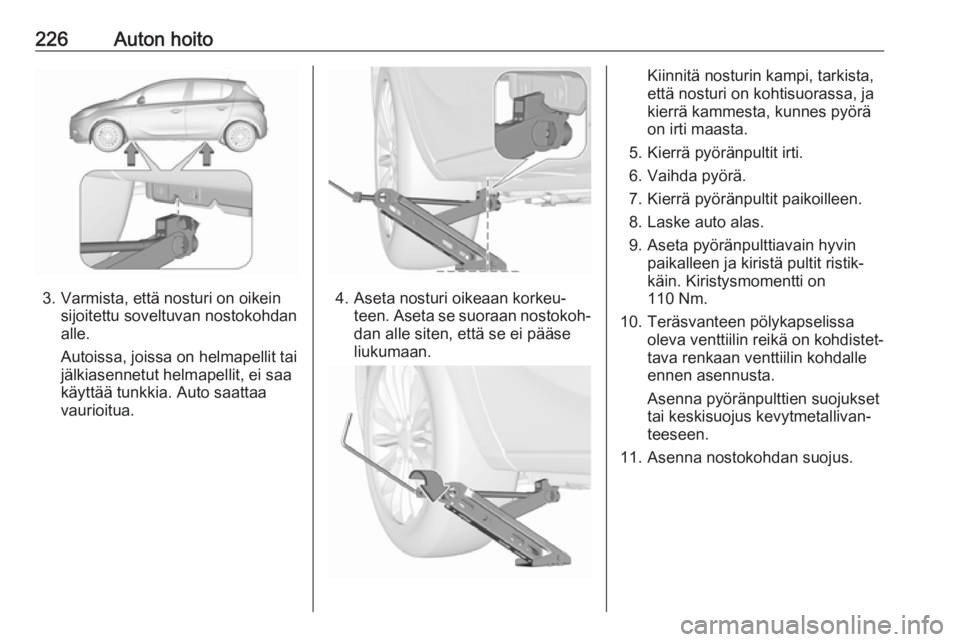 226 Auton hoito

3. Varmista, että nosturi on oikein sijoitettu soveltuvan nostokohdan alle.

Autoissa, joissa on helmapellit tai jälkiasennetut helmapellit, ei saa käyttää tunkkia. Auto saattaa vaurioitua.

4. Aseta nosturi oikeaan korkeuteen. Aseta se suoraan nostokohdan alle siten, että se ei pääse liukumaan.

Kiinnitä nosturin kampi, tarkista, että nosturi on kohtisuorassa, ja kierrä kammesta, kunnes pyörä on irti maasta.

5. Kierrä pyöränpultit irti.
6. Vaihda pyörä.
7. Kierrä pyöränpultit paikoilleen.
8. Laske auto alas.
9. Aseta pyöränpulttiavain hyvin paikalleen ja kiristä pultit ristikkäin. Kiristysmomentti on 110 Nm.
10. Teräsvanteen pölykapselissa oleva venttiilin reikä on kohdistettava renkaan venttiilin kohdalle ennen asennusta.

Asenna pyöränpulttien suojukset tai keskisuojus kevytmetallivanteeseen.
11. Asenna nostokohdan suojus.

carmanualsonline.info