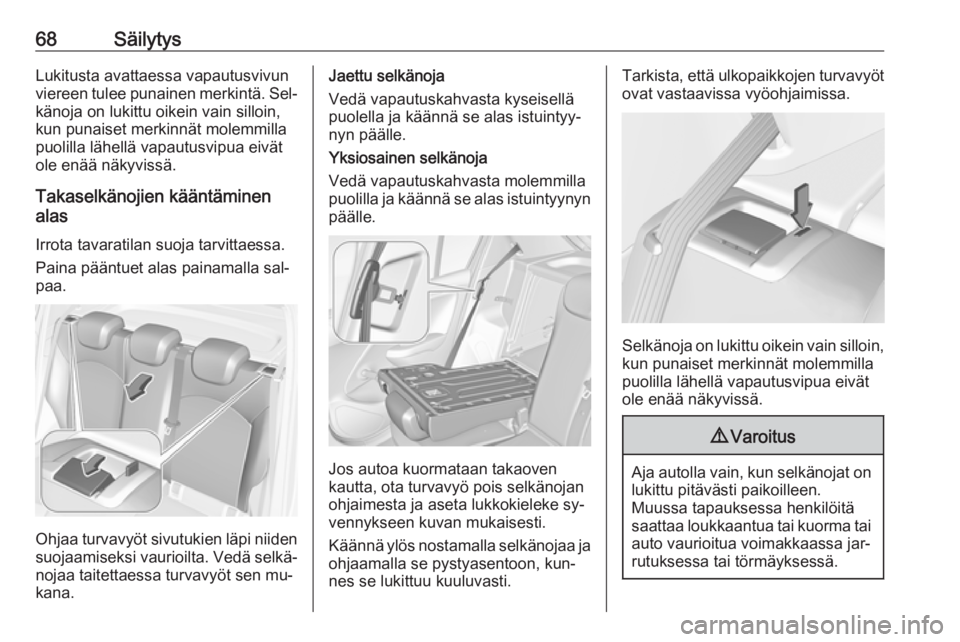 68 Säilytys

Lukitusta avattaessa vapautusvivun viereen tulee punainen merkintä. Selkänoja on lukittu oikein vain silloin, kun punaiset merkinnät molemmilla puolilla lähellä vapautusvipua eivät ole enää näkyvissä.

Takaselkänojien kääntäminen alas

Irrota tavaratilan suoja tarvittaessa.

Paina pääntuet alas painamalla salpaa.

Ohjaa turvavyöt sivutukien läpi niiden suojaamiseksi vaurioilta. Vedä selkänojaa taitettaessa turvavyöt sen mukana.

Jaettu selkänoja

Vedä vapautuskahvasta kyseisellä puolella ja käännä se alas istuintyynyn päälle.

Yksiosainen selkänoja

Vedä vapautuskahvasta molemmilla puolilla ja käännä se alas istuintyynyn päälle.

Jos autoa kuormataan takaoven kautta, ota turvavyö pois selkänojan ohjaimesta ja aseta lukkokieleke syvennykseen kuvan mukaisesti.

Käännä ylös nostamalla selkänojaa ja ohjaamalla se pystyasentoon, kunnes se lukittuu kuuluvasti.

Tarkista, että ulkopaikkojen turvavyöt ovat vastaavissa vyöohjaimissa.

Selkänoja on lukittu oikein vain silloin, kun punaiset merkinnät molemmilla puolilla lähellä vapautusvipua eivät ole enää näkyvissä.

⚠ Varoitus

Aja autolla vain, kun selkänojat on lukittu pitävästi paikoilleen. Muussa tapauksessa henkilöitä saattaa loukkaantua tai kuorma tai auto vaurioitua voimakkaassa jarrutuksessa tai törmäyksessä.

carmanualsonline.info