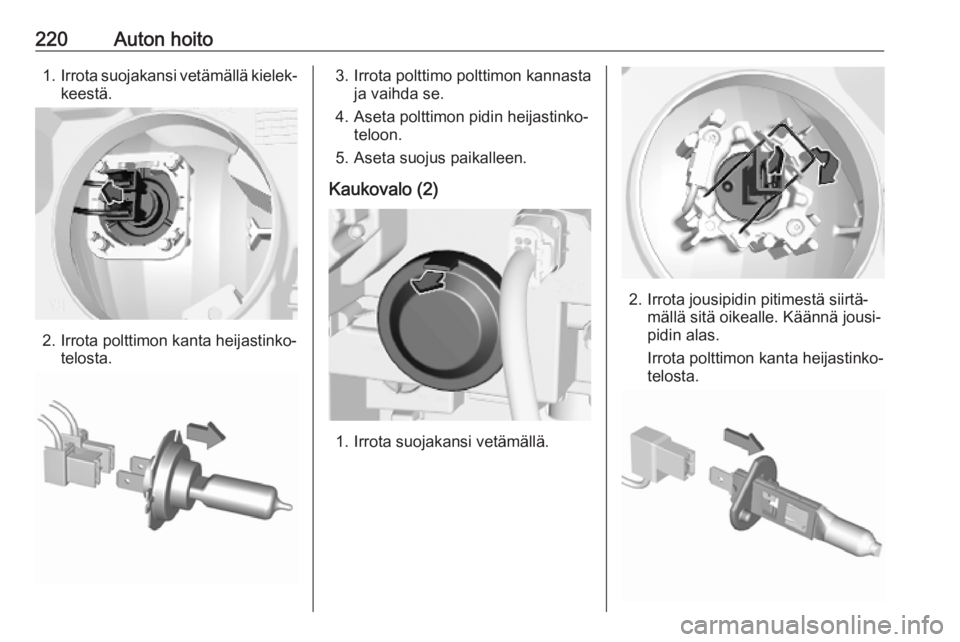 220 Auton hoito

1. Irrota suojakansi vetämällä kielekkeestä.

2. Irrota polttimon kanta heijastinkotelosta.

3. Irrota polttimo polttimon kannasta ja vaihda se.

4. Aseta polttimon pidin heijastinkoteloon.

5. Aseta suojus paikalleen.

Kaukovalo (2)

1. Irrota suojakansi vetämällä.

2. Irrota jousipidin pitimestä siirtämällä sitä oikealle. Käännä jousipidin alas.

Irrota polttimon kanta heijastinkotelosta.

carmanualsonline.info