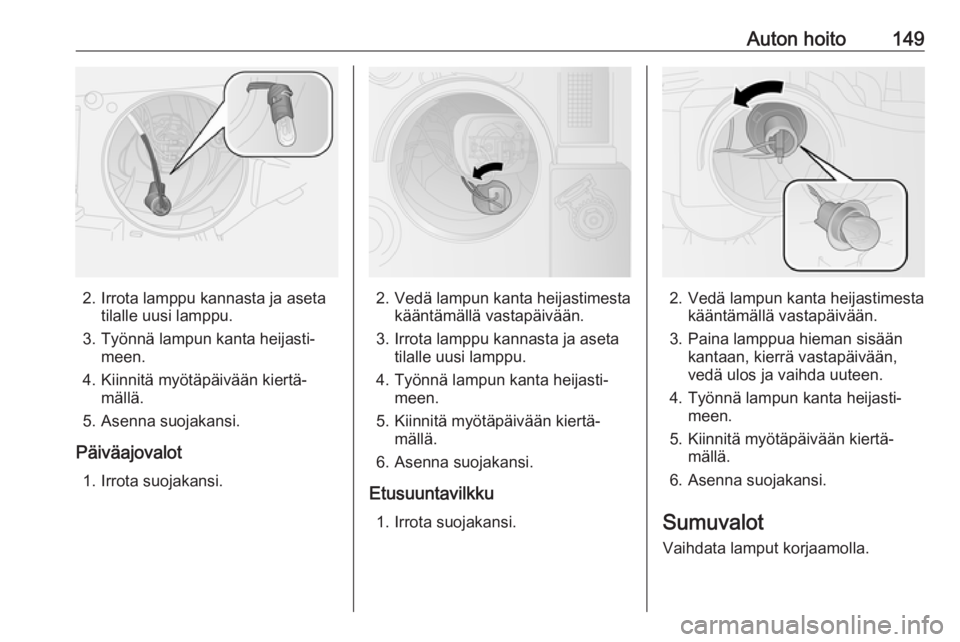 Auton hoito 149

2. Irrota lamppu kannasta ja aseta tilalle uusi lamppu.

3. Työnnä lampun kanta heijastimeen.

4. Kiinnitä myötäpäivään kiertämällä.

5. Asenna suojakansi.

Päiväajovalot

1. Irrota suojakansi.

2. Vedä lampun kanta heijastimesta kääntämällä vastapäivään.

3. Irrota lamppu kannasta ja aseta tilalle uusi lamppu.

4. Työnnä lampun kanta heijastimeen.

5. Kiinnitä myötäpäivään kiertämällä.

6. Asenna suojakansi.

Etusuuntavilkku

1. Irrota suojakansi.

2. Vedä lampun kanta heijastimesta kääntämällä vastapäivään.

3. Paina lamppua hieman sisään kantaan, kierrä vastapäivään, vedä ulos ja vaihda uuteen.

4. Työnnä lampun kanta heijastimeen.

5. Kiinnitä myötäpäivään kiertämällä.

6. Asenna suojakansi.

Sumuvalot

Vaihdata lamput korjaamolla.

carmanualsonline.info