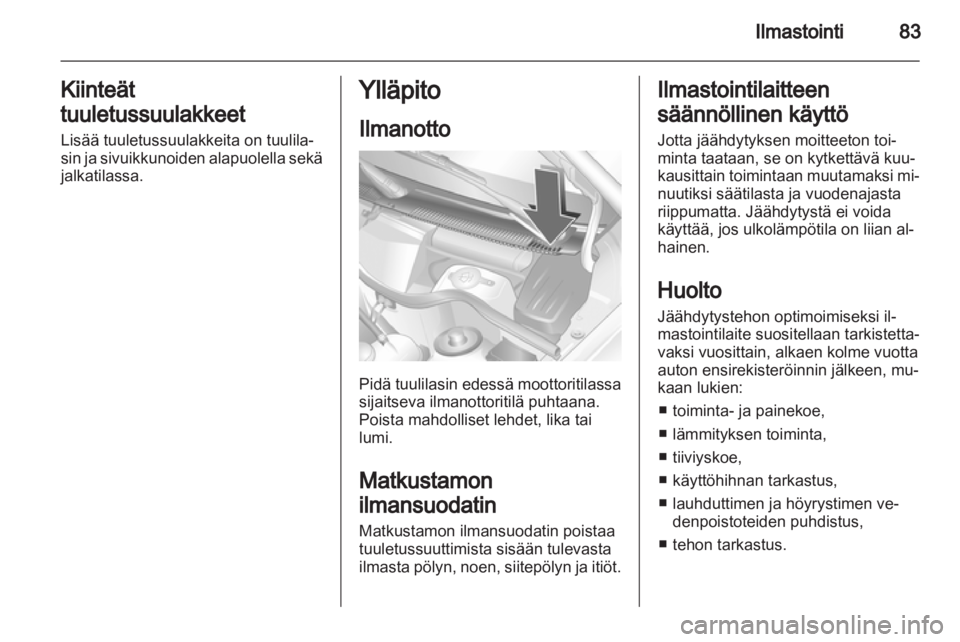 Ilmastointi 83

Kiinteät tuuletussuulakkeet
Lisää tuuletussuulakkeita on tuulilasin ja sivuikkunoiden alapuolella sekä jalkatilassa.

Ylläpito

Ilmanotto

Pidä tuulilasin edessä moottoritilassa sijaitseva ilmanottoritilä puhtaana. Poista mahdolliset lehdet, lika tai lumi.

Matkustamon ilmansuodatin
Matkustamon ilmansuodatin poistaa tuuletussuuttimista sisään tulevasta ilmasta pölyn, noen, siitepölyn ja itiöt.

Ilmastointilaitteen säännöllinen käyttö
Jotta jäähdytyksen moitteeton toiminta taataan, se on kytkettävä kuukausittain toimintaan muutamaksi minuutiksi säätilasta ja vuodenajasta riippumatta. Jäähdytystä ei voida käyttää, jos ulkolämpötila on liian alhainen.

Huolto
Jäähdytystehon optimoimiseksi ilmastointilaite suositellaan tarkistettavaksi vuosittain, alkaen kolme vuotta auton ensirekisteröinnin jälkeen, mukaan lukien:
■ toiminta- ja painekoe,
■ lämmityksen toiminta,
■ tiiviyskoe,
■ käyttöhihnan tarkastus,
■ lauhduttimen ja höyrystimen vedenpoistoteiden puhdistus,
■ tehon tarkastus.

carmanualsonline.info