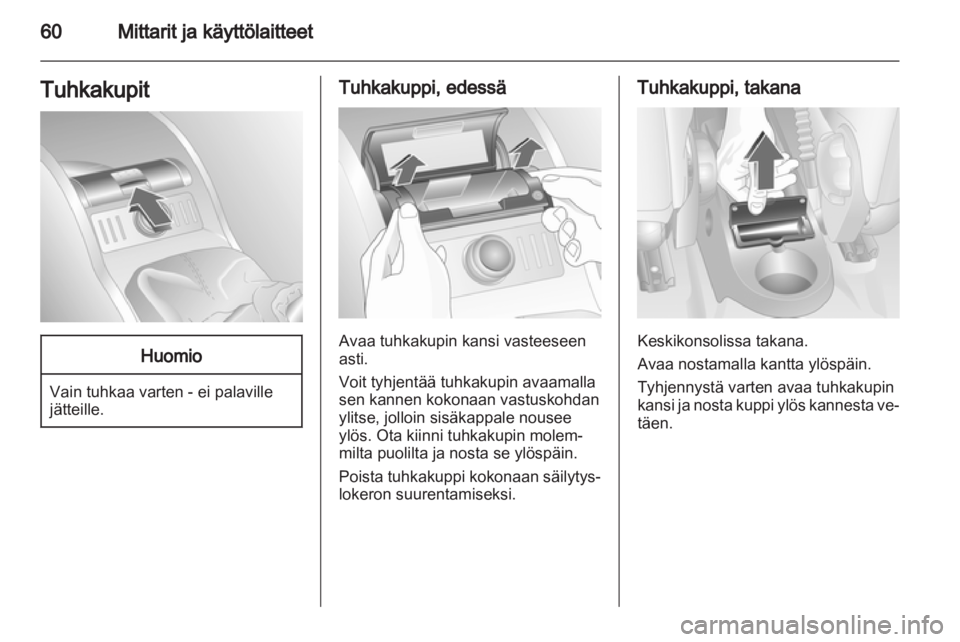 60 Mittarit ja käyttölaitteet

Tuhkakupit

Huomio

Vain tuhkaa varten - ei palaville jätteille.

Tuhkakuppi, edessä

Avaa tuhkakupin kansi vasteeseen asti.

Voit tyhjentää tuhkakupin avaamalla sen kannen kokonaan vastuskohdan ylitse, jolloin sisäkappale nousee ylös. Ota kiinni tuhkakupin molemmilta puolilta ja nosta se ylöspäin.

Poista tuhkakuppi kokonaan säilytyslokeron suurentamiseksi.

Tuhkakuppi, takana

Keskikonsolissa takana.

Avaa nostamalla kantta ylöspäin.

Tyhjennystä varten avaa tuhkakupin kansi ja nosta kuppi ylös kannesta vetäen.

carmanualsonline.info