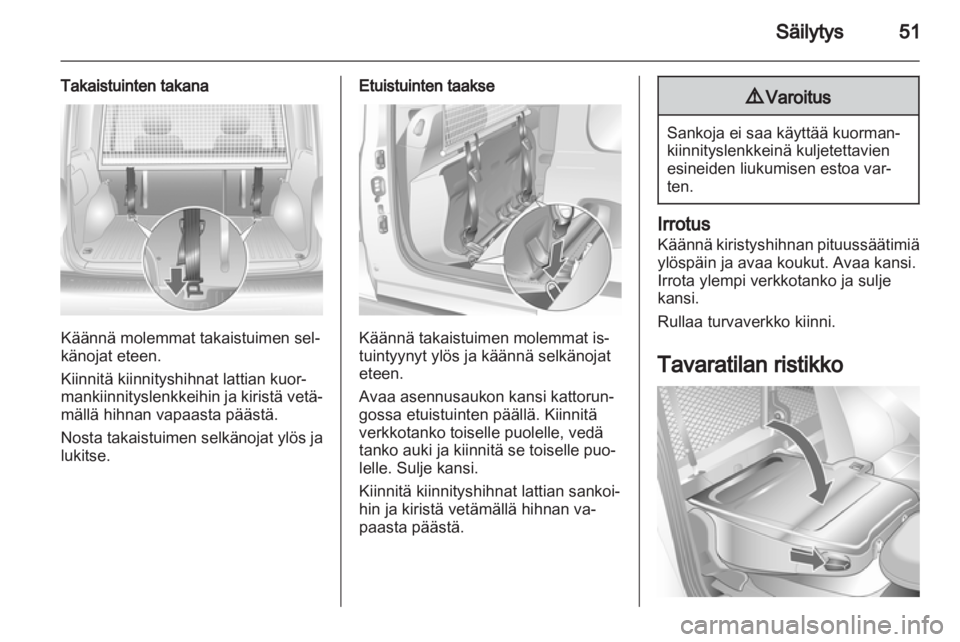 Säilytys 51

Takaistuinten takana

Käännä molemmat takaistuimen selkänojat eteen.

Kiinnitä kiinnityshihnat lattian kuormankiinnityslenkkeihin ja kiristä vetämällä hihnan vapaasta päästä.

Nosta takaistuimen selkänojat ylös ja lukitse.

Etuistuinten taakse

Käännä takaistuimen molemmat istuintyynyt ylös ja käännä selkänojat eteen.

Avaa asennusaukon kansi kattorungossa etuistuinten päällä. Kiinnitä verkkotanko toiselle puolelle, vedä tanko auki ja kiinnitä se toiselle puolelle. Sulje kansi.

Kiinnitä kiinnityshihnat lattian sankoihin ja kiristä vetämällä hihnan vapaasta päästä.

⚠ Varoitus

Sankoja ei saa käyttää kuormankiinnityslenkkeinä kuljetettavien esineiden liukumisen estoa varten.

Irrotus
Käännä kiristyshihnan pituussäätimiä ylöspäin ja avaa koukut. Avaa kansi. Irrota ylempi verkkotanko ja sulje kansi.

Rullaa turvaverkko kiinni.

Tavaratilan ristikko

carmanualsonline.info