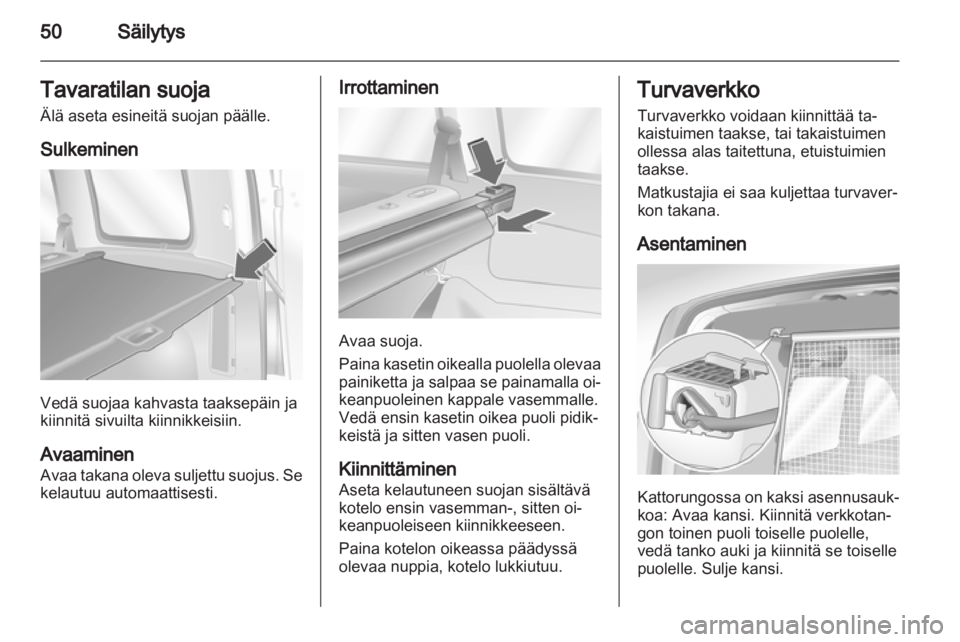 50 Säilytys

Tavaratilan suoja
Älä aseta esineitä suojan päälle.

Sulkeminen

Vedä suojaa kahvasta taaksepäin ja kiinnitä sivuilta kiinnikkeisiin.

Avaaminen
Avaa takana oleva suljettu suojus. Se kelautuu automaattisesti.

Irrottaminen

Avaa suoja.

Paina kasetin oikealla puolella olevaa painiketta ja salpaa se painamalla oikeanpuoleinen kappale vasemmalle. Vedä ensin kasetin oikea puoli pidikkeistä ja sitten vasen puoli.

Kiinnittäminen
Aseta kelautuneen suojan sisältävä kotelo ensin vasemman-, sitten oikeanpuoleiseen kiinnikkeeseen.

Paina kotelon oikeassa päädyssä olevaa nuppia, kotelo lukkiutuu.

Turvaverkko
Turvaverkko voidaan kiinnittää takaistuimen taakse, tai takaistuimen ollessa alas taitettuna, etuistuimien taakse.

Matkustajia ei saa kuljettaa turvaverkon takana.

Asentaminen

Kattorungossa on kaksi asennusaukkoa: Avaa kansi. Kiinnitä verkkotangon toinen puoli toiselle puolelle, vedä tanko auki ja kiinnitä se toiselle puolelle. Sulje kansi.

carmanualsonline.info