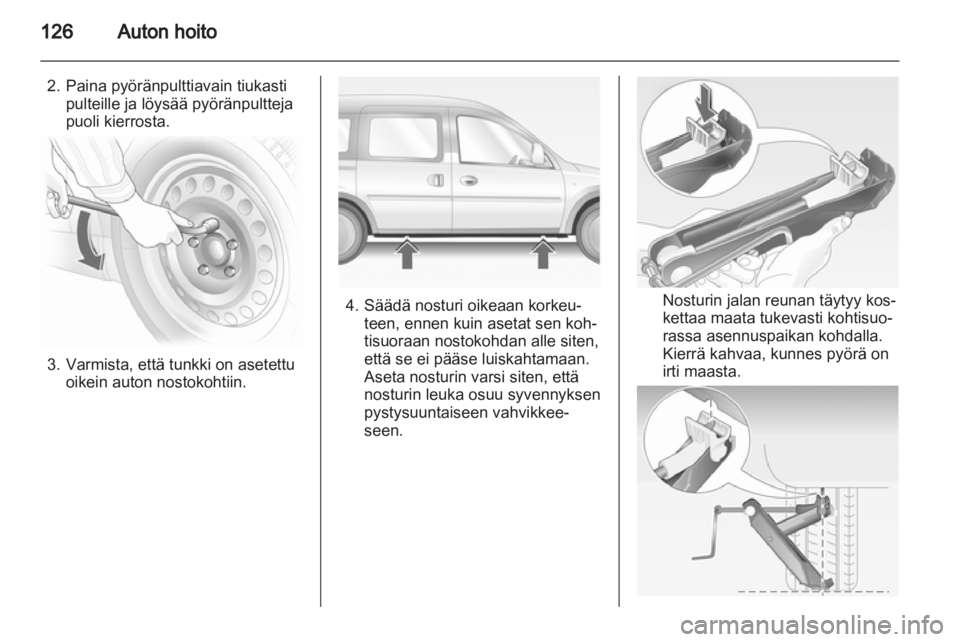 126 Auton hoito

2. Paina pyöränpulttiavain tiukasti pulteille ja löysää pyöränpultteja puoli kierrosta.

3. Varmista, että tunkki on asetettu oikein auton nostokohtiin.

4. Säädä nosturi oikeaan korkeuteen, ennen kuin asetat sen kohtisuoraan nostokohdan alle siten, että se ei pääse luiskahtamaan. Aseta nosturin varsi siten, että nosturin leuka osuu syvennyksen pystysuuntaiseen vahvikkeeseen.

Nosturin jalan reunan täytyy koskettaa maata tukevasti kohtisuorassa asennuspaikan kohdalla. Kierrä kahvaa, kunnes pyörä on irti maasta.

carmanualsonline.info