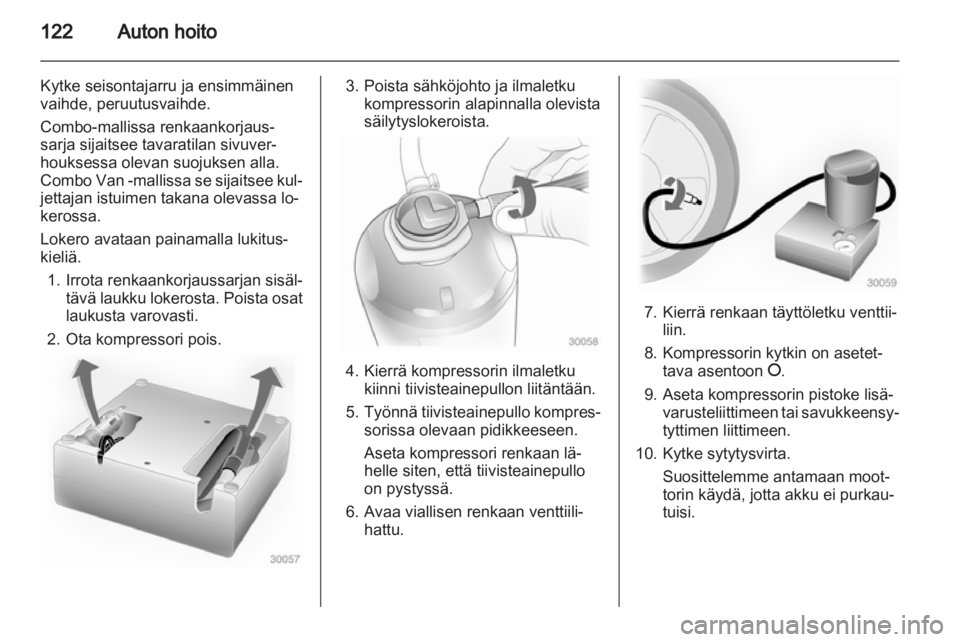 122 Auton hoito

Kytke seisontajarru ja ensimmäinen vaihde, peruutusvaihde.

Combo-mallissa renkaankorjaussarja sijaitsee tavaratilan sivuverhouksessa olevan suojuksen alla. Combo Van -mallissa se sijaitsee kuljettajan istuimen takana olevassa lokerossa.

Lokero avataan painamalla lukituskieliä.

1. Irrota renkaankorjaussarjan sisältävä laukku lokerosta. Poista osat laukusta varovasti.
2. Ota kompressori pois.

30057

3. Poista sähköjohto ja ilmaletku kompressorin alapinnalla olevista säilytyslokeroista.

30058

4. Kierrä kompressorin ilmaletku kiinni tiivisteainepullon liitäntään.
5. Työnnä tiivisteainepullo kompressorissa olevaan pidikkeeseen.
Aseta kompressori renkaan lähelle siten, että tiivisteainepullo on pystyssä.
6. Avaa viallisen renkaan venttiilihattu.

30059

7. Kierrä renkaan täyttöletku venttiiliin.
8. Kompressorin kytkin on asetettava asentoon O.
9. Aseta kompressorin pistoke lisävarusteliittimeen tai savukkeensytyttimen liittimeen.
10. Kytke sytytysvirta.
Suosittelemme antamaan moottorin käydä, jotta akku ei purkautuisi.

carmanualsonline.info