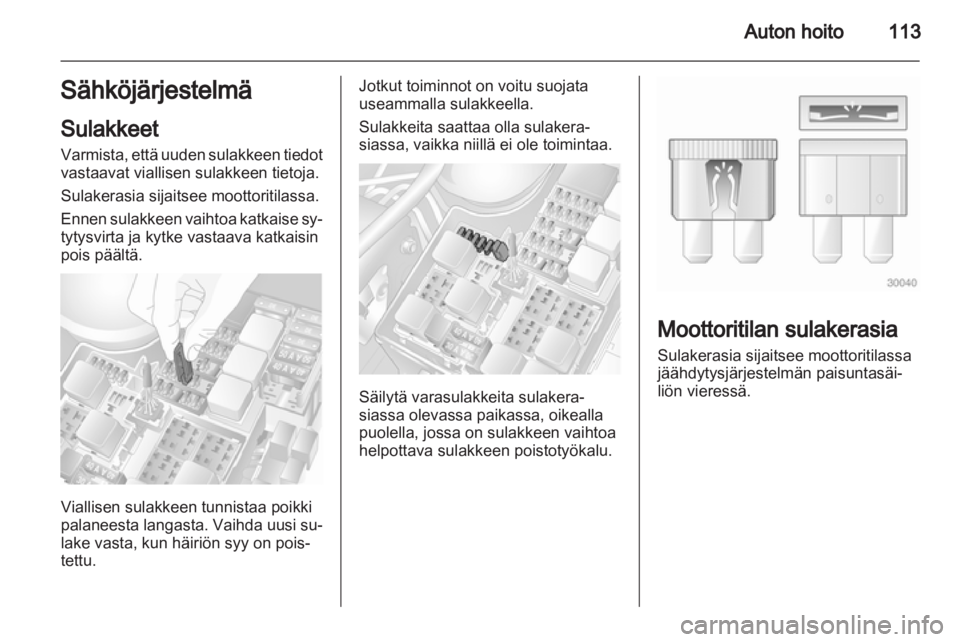 Auton hoito 113

Sähköjärjestelmä

Sulakkeet

Varmista, että uuden sulakkeen tiedot vastaavat viallisen sulakkeen tietoja.

Sulakerasia sijaitsee moottoritilassa.

Ennen sulakkeen vaihtoa katkaise sytytysvirta ja kytke vastaava katkaisin pois päältä.

Viallisen sulakkeen tunnistaa poikki palaneesta langasta. Vaihda uusi sulake vasta, kun häiriön syy on poistettu.

Jotkut toiminnot on voitu suojata useammalla sulakkeella.

Sulakkeita saattaa olla sulakerasiassa, vaikka niillä ei ole toimintaa.

Säilytä varasulakkeita sulakerasiassa olevassa paikassa, oikealla puolella, jossa on sulakkeen vaihtoa helpottava sulakkeen poistotyökalu.

30040

Moottoritilan sulakerasia

Sulakerasia sijaitsee moottoritilassa jäähdytysjärjestelmän paisuntasäiliön vieressä.

carmanualsonline.info