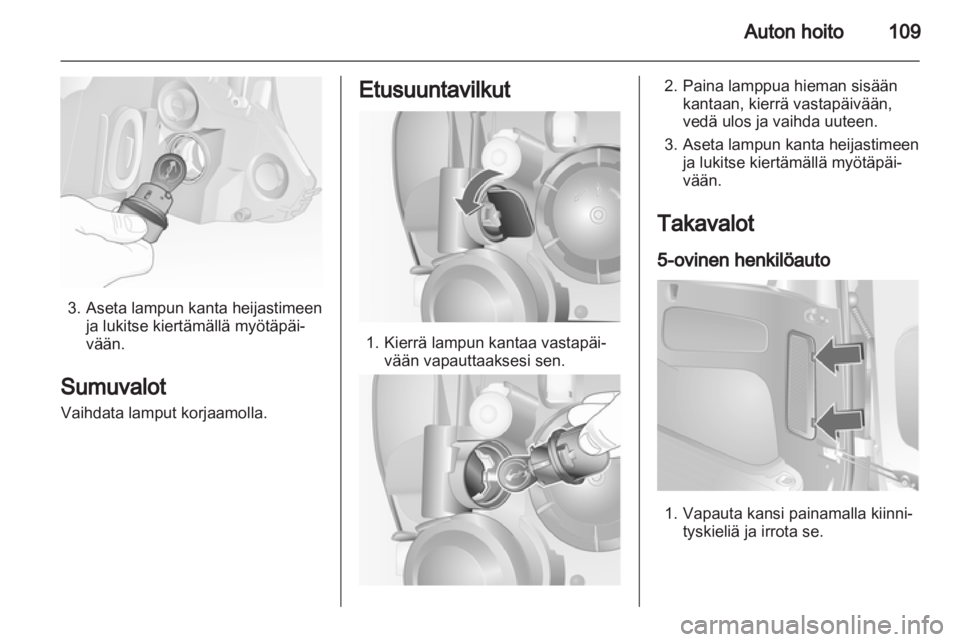 Auton hoito 109

3. Aseta lampun kanta heijastimeen ja lukitse kiertämällä myötäpäivään.

Sumuvalot

Vaihdata lamput korjaamolla.

Etusuuntavilkut

1. Kierrä lampun kantaa vastapäivään vapauttaaksesi sen.

2. Paina lamppua hieman sisään kantaan, kierrä vastapäivään, vedä ulos ja vaihda uuteen.

3. Aseta lampun kanta heijastimeen ja lukitse kiertämällä myötäpäivään.

Takavalot

5-ovinen henkilöauto

1. Vapauta kansi painamalla kiinnityskieliä ja irrota se.

carmanualsonline.info