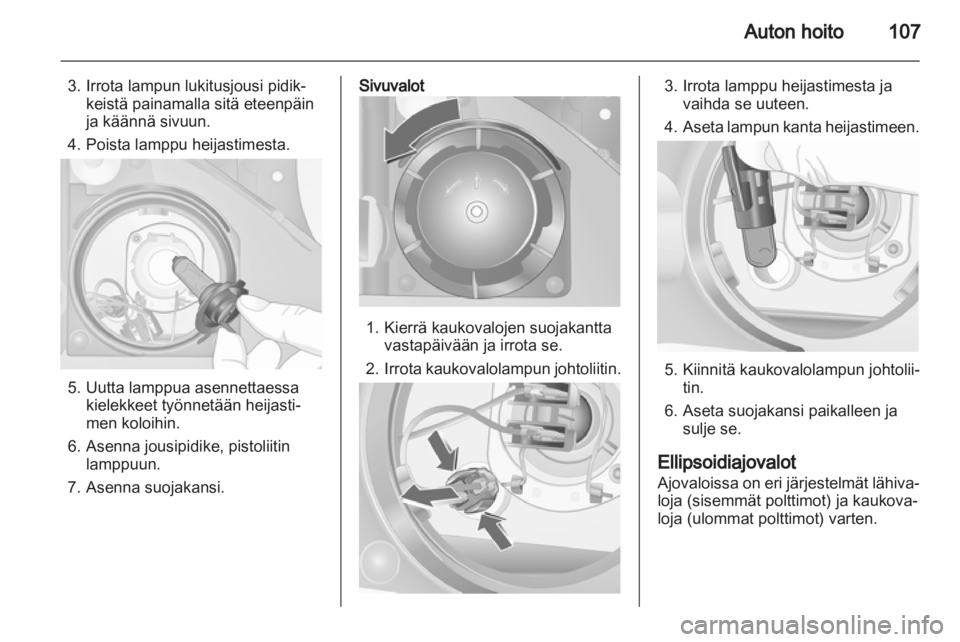 Auton hoito 107

3. Irrota lampun lukitusjousi pidikkeistä painamalla sitä eteenpäin ja käännä sivuun.

4. Poista lamppu heijastimesta.

5. Uutta lamppua asennettaessa kielekkeet työnnetään heijastimen koloihin.

6. Asenna jousipidike, pistoliitin lamppuun.

7. Asenna suojakansi.

Sivuvalot

1. Kierrä kaukovalojen suojakantta vastapäivään ja irrota se.

2. Irrota kaukovalolampun johtoliitin.

3. Irrota lamppu heijastimesta ja vaihda se uuteen.

4. Aseta lampun kanta heijastimeen.

5. Kiinnitä kaukovalolampun johtoliitin.

6. Aseta suojakansi paikalleen ja sulje se.

Ellipsoidiajovalot
Ajovaloissa on eri järjestelmät lähivaloja (sisemmät polttimot) ja kaukovaloja (ulommat polttimot) varten.

carmanualsonline.info