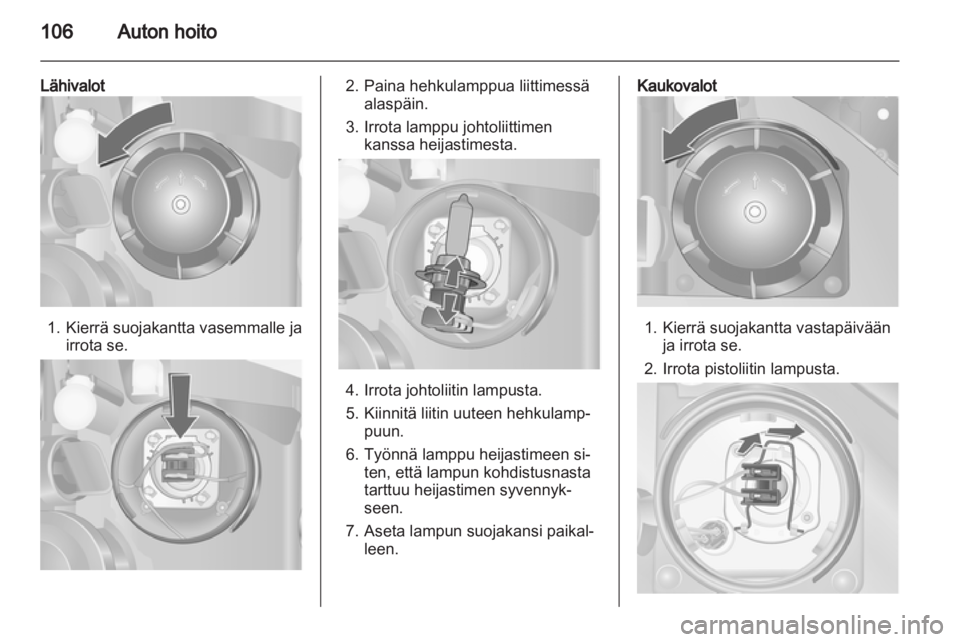 106 Auton hoito

Lähivalot

1. Kierrä suojakantta vasemmalle ja irrota se.

2. Paina hehkulamppua liittimessä alaspäin.

3. Irrota lamppu johtoliittimen kanssa heijastimesta.

4. Irrota johtoliitin lampusta.

5. Kiinnitä liitin uuteen hehkulamppuun.

6. Työnnä lamppu heijastimeen siten, että lampun kohdistusnasta tarttuu heijastimen syvennykseen.

7. Aseta lampun suojakansi paikalleen.

Kaukovalot

1. Kierrä suojakantta vastapäivään ja irrota se.

2. Irrota pistoliitin lampusta.

carmanualsonline.info