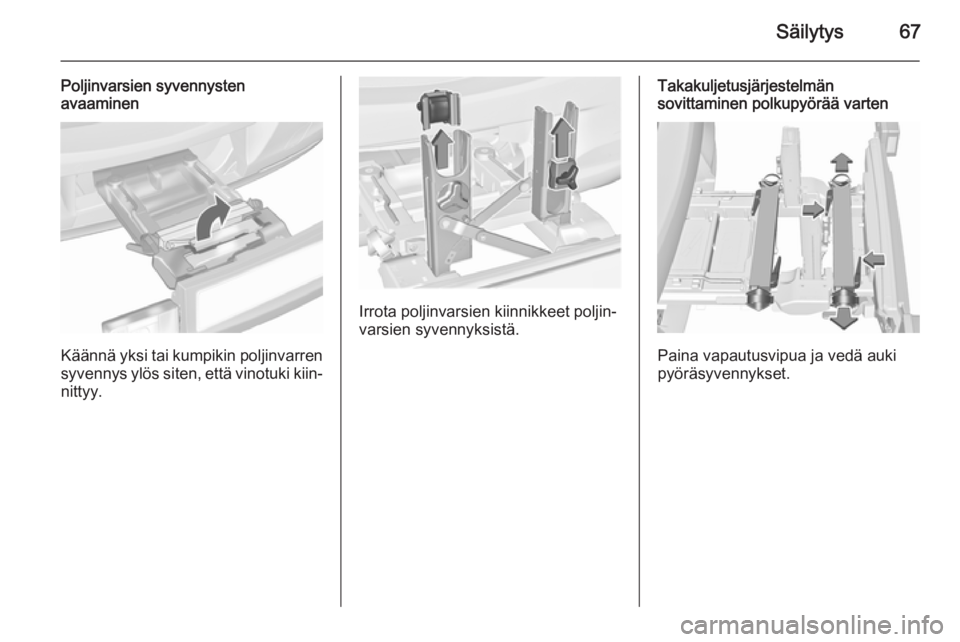 Säilytys 67

Poljinvarsien syvennysten avaaminen

Käännä yksi tai kumpikin poljinvarren syvennys ylös siten, että vinotuki kiinnittyy.

Irrota poljinvarsien kiinnikkeet poljinvarsien syvennyksistä.

Takakuljetusjärjestelmän sovittaminen polkupyörää varten

Paina vapautusvipua ja vedä auki pyöräsyvennykset.

carmanualsonline.info