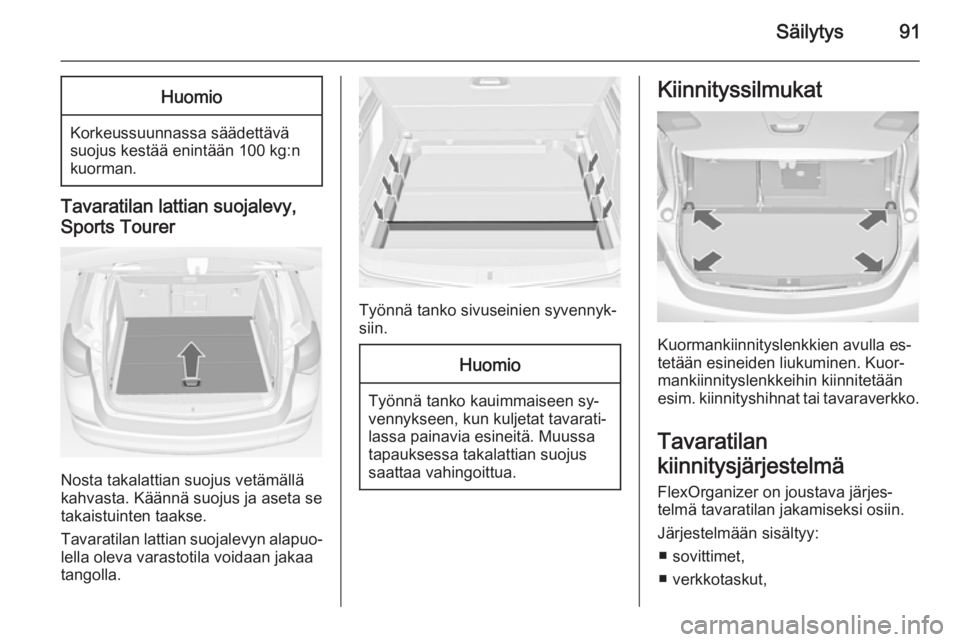 Säilytys 91

Huomio

Korkeussuunnassa säädettävä suojus kestää enintään 100 kg:n kuorman.

Tavaratilan lattian suojalevy, Sports Tourer

Nosta takalattian suojus vetämällä kahvasta. Käännä suojus ja aseta se takaistuinten taakse.

Tavaratilan lattian suojalevyn alapuolella oleva varastotila voidaan jakaa tangolla.

Työnnä tanko sivuseinien syvennyksiin.

Huomio

Työnnä tanko kauimmaiseen syvennykseen, kun kuljetat tavaratilassa painavia esineitä. Muussa tapauksessa takalattian suojus saattaa vahingoittua.

Kiinnityssilmukat

Kuormankiinnityslenkkien avulla estetään esineiden liukuminen. Kuormankiinnityslenkkeihin kiinnitetään esim. kiinnityshihnat tai tavaraverkko.

Tavaratilan kiinnitysjärjestelmä

FlexOrganizer on joustava järjestelmä tavaratilan jakamiseksi osiin.

Järjestelmään sisältyy:

■ sovittimet,

■ verkkotaskut,

carmanualsonline.info