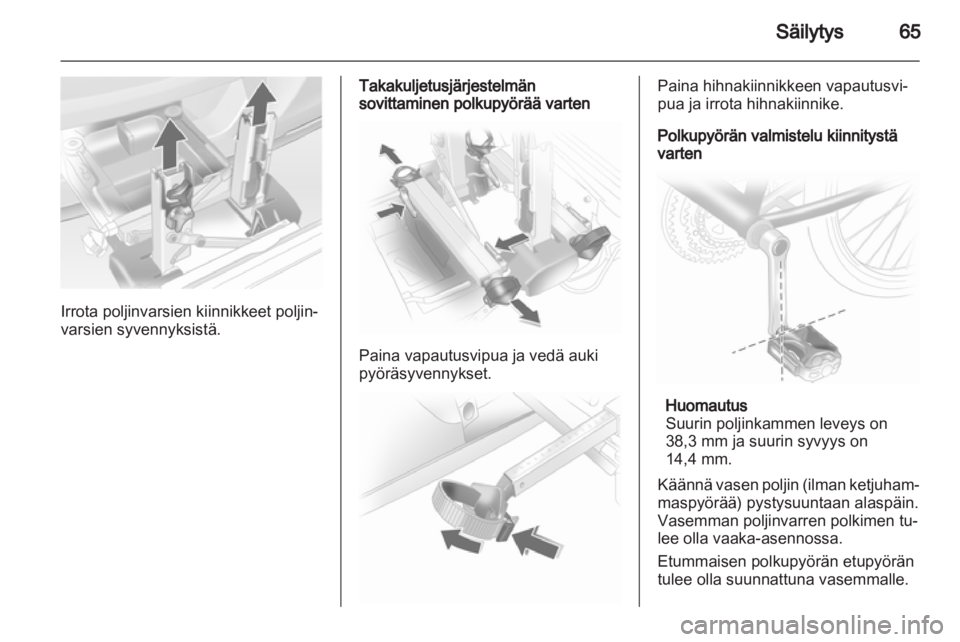 Säilytys 65

Irrota poljinvarsien kiinnikkeet poljinvarsien syvennyksistä.

Takakuljetusjärjestelmän sovittaminen polkupyörää varten

Paina vapautusvipua ja vedä auki pyöräsyvennykset.

Paina hihnakiinnikkeen vapautusvipua ja irrota hihnakiinnike.

Polkupyörän valmistelu kiinnitystä varten

Huomautus
Suurin poljinkammen leveys on 38,3 mm ja suurin syvyys on 14,4 mm.

Käännä vasen poljin (ilman ketjuhammaspyörää) pystysuuntaan alaspäin. Vasemman poljinvarren polkimen tulee olla vaaka-asennossa.

Etummaisen polkupyörän etupyörän tulee olla suunnattuna vasemmalle.

carmanualsonline.info