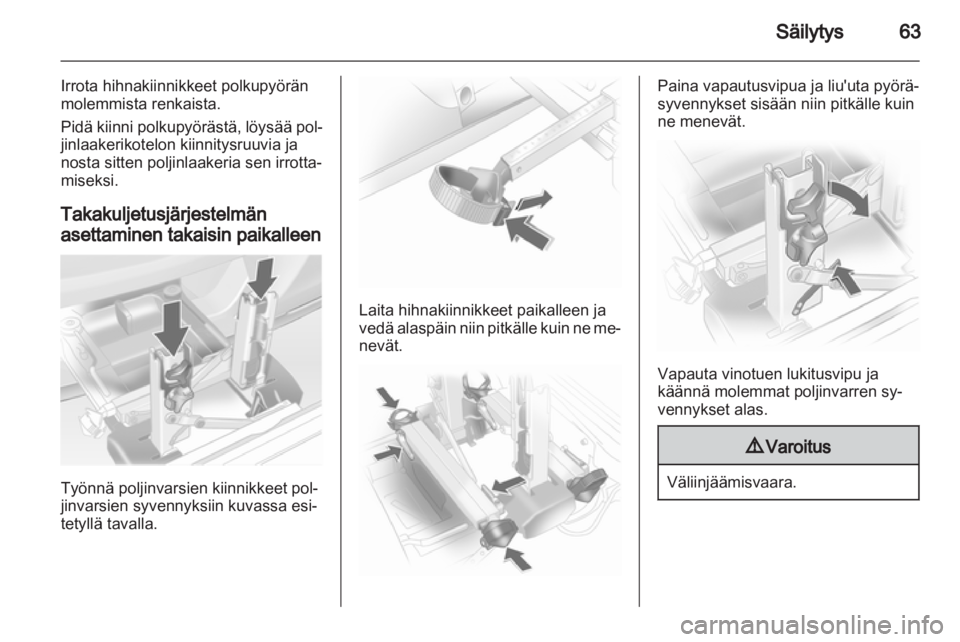 Säilytys 63

Irrota hihnakiinnikkeet polkupyörän molemmista renkaista.

Pidä kiinni polkupyörästä, löysää poljinlaakerikotelon kiinnitysruuvia ja nosta sitten poljinlaakeria sen irrottamiseksi.

Takakuljetusjärjestelmän asettaminen takaisin paikalleen

Työnnä poljinvarsien kiinnikkeet poljinvarsien syvennyksiin kuvassa esitetyllä tavalla.

Laita hihnakiinnikkeet paikalleen ja vedä alaspäin niin pitkälle kuin ne menevät.

Paina vapautusvipua ja liu'uta pyöräsyvennykset sisään niin pitkälle kuin ne menevät.

Vapauta vinotuen lukitusvipu ja käännä molemmat poljinvarren syvennykset alas.

⚠ Varoitus

Väliinjäämisvaara.

carmanualsonline.info