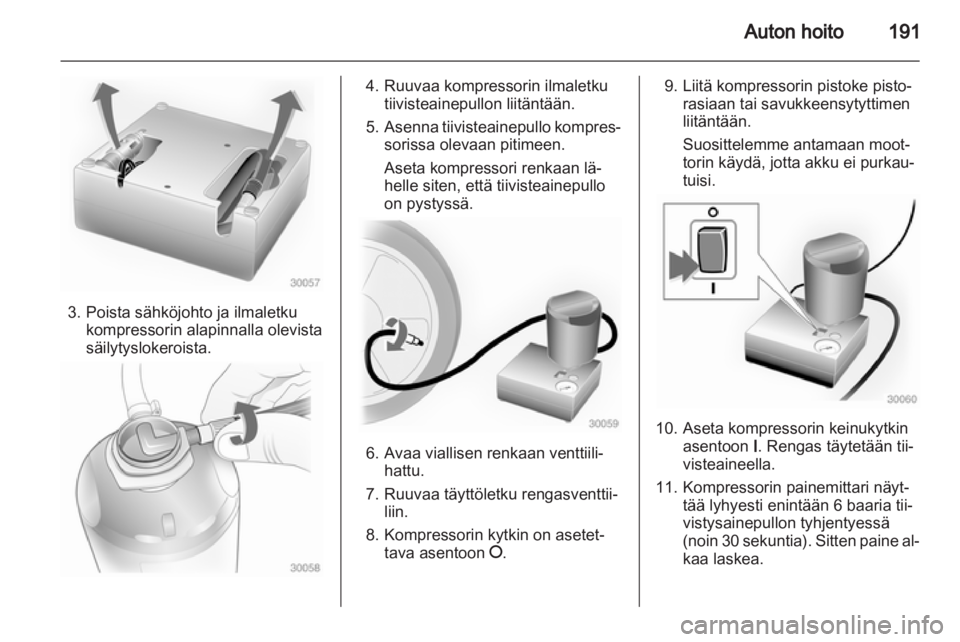 Auton hoito 191

30057

3. Poista sähköjohto ja ilmaletku kompressorin alapinnalla olevista säilytyslokeroista.

30058

4. Ruuvaa kompressorin ilmaletku tiivisteainepullon liitäntään.

5. Asenna tiivisteainepullo kompressorissa olevaan pitimeen.

Aseta kompressori renkaan lähelle siten, että tiivisteainepullo on pystyssä.

30059

6. Avaa viallisen renkaan venttiilihattu.

7. Ruuvaa täyttöletku rengasventtiiliin.

8. Kompressorin kytkin on asetettava asentoon O.

9. Liitä kompressorin pistoke pistorasiaan tai savukkeensytyttimen liitäntään.

Suosittelemme antamaan moottorin käydä, jotta akku ei purkautuisi.

O
I

30060

10. Aseta kompressorin keinukytkin asentoon I. Rengas täytetään tiivisteaineella.

11. Kompressorin painemittari näyttää lyhyesti enintään 6 baaria tiivistysainepullon tyhjentyessä (noin 30 sekuntia). Sitten paine alkaa laskea.

carmanualsonline.info