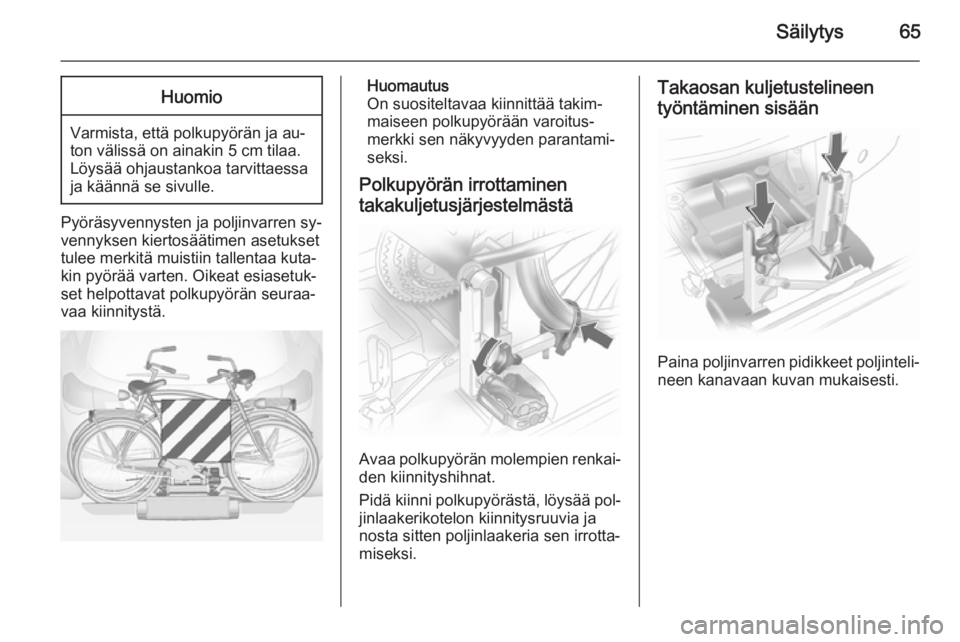 Säilytys 65

Huomio

Varmista, että polkupyörän ja auton välissä on ainakin 5 cm tilaa. Löysää ohjaustankoa tarvittaessa ja käännä se sivulle.

Pyöräsyvennysten ja poljinvarren syvennyksen kiertosäätimen asetukset tulee merkitä muistiin tallentaa kutakin pyörää varten. Oikeat esiasetukset helpottavat polkupyörän seuraavaa kiinnitystä.

Huomautus
On suositeltavaa kiinnittää takimmaiseen polkupyörään varoitusmerkki sen näkyvyyden parantamiseksi.

Polkupyörän irrottaminen takakuljetusjärjestelmästä

Avaa polkupyörän molempien renkaiden kiinnityshihnat.

Pidä kiinni polkupyörästä, löysää poljinlaakerikotelon kiinnitysruuvia ja nosta sitten poljinlaakeria sen irrottamiseksi.

Takaosan kuljetustelineen työntäminen sisään

Paina poljinvarren pidikkeet poljintelineen kanavaan kuvan mukaisesti.

carmanualsonline.info