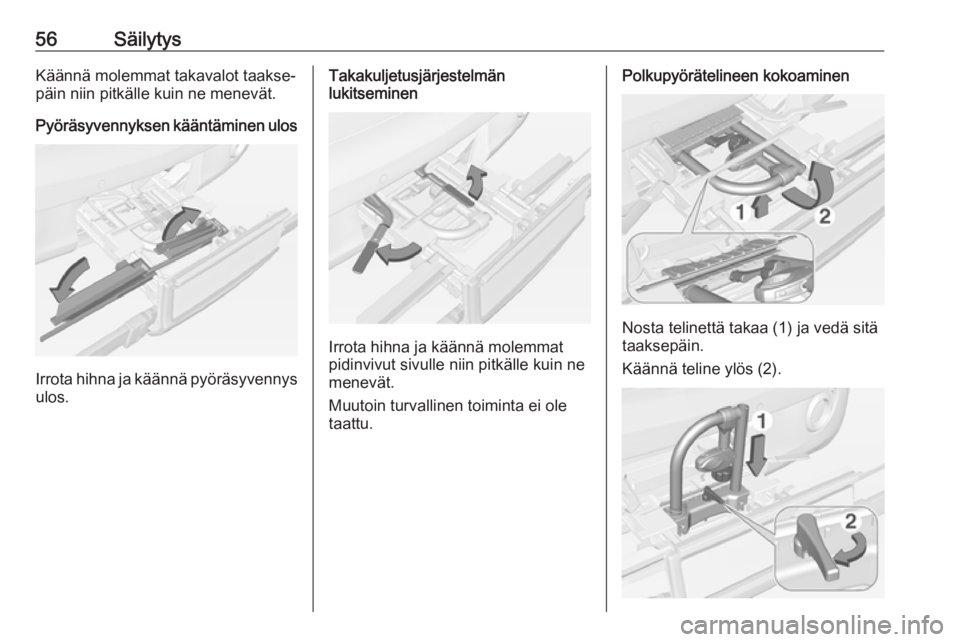 56 Säilytys

Käännä molemmat takavalot taaksepäin niin pitkälle kuin ne menevät.

Pyöräsyvennyksen kääntäminen ulos

Irrota hihna ja käännä pyöräsyvennys ulos.

Takakuljetusjärjestelmän lukitseminen

Irrota hihna ja käännä molemmat pidinvivut sivulle niin pitkälle kuin ne menevät.

Muutoin turvallinen toiminta ei ole taattu.

Polkupyörätelineen kokoaminen

1 2

Nosta telinettä takaa (1) ja vedä sitä taaksepäin.

Käännä teline ylös (2).

1

2

carmanualsonline.info