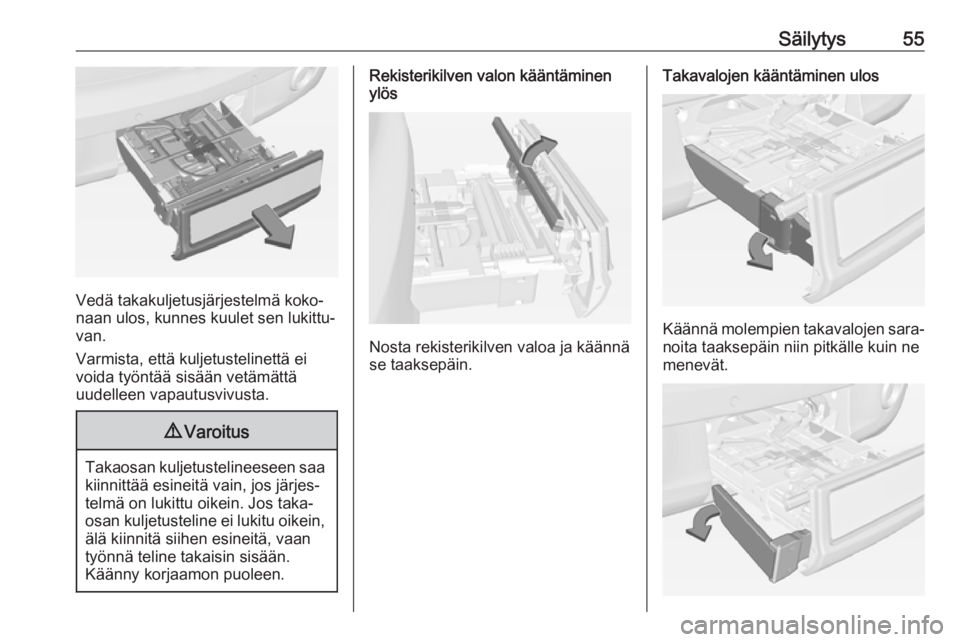 Säilytys 55

Vedä takakuljetusjärjestelmä kokonaan ulos, kunnes kuulet sen lukittuvan.

Varmista, että kuljetustelinettä ei voida työntää sisään vetämättä uudelleen vapautusvivusta.

⚠ Varoitus

Takaosan kuljetustelineeseen saa kiinnittää esineitä vain, jos järjestelmä on lukittu oikein. Jos takaosan kuljetusteline ei lukitu oikein, älä kiinnitä siihen esineitä, vaan työnnä teline takaisin sisään. Käänny korjaamon puoleen.

Rekisterikilven valon kääntäminen ylös

Nosta rekisterikilven valoa ja käännä se taaksepäin.

Takavalojen kääntäminen ulos

Käännä molempien takavalojen saranoita taaksepäin niin pitkälle kuin ne menevät.

carmanualsonline.info