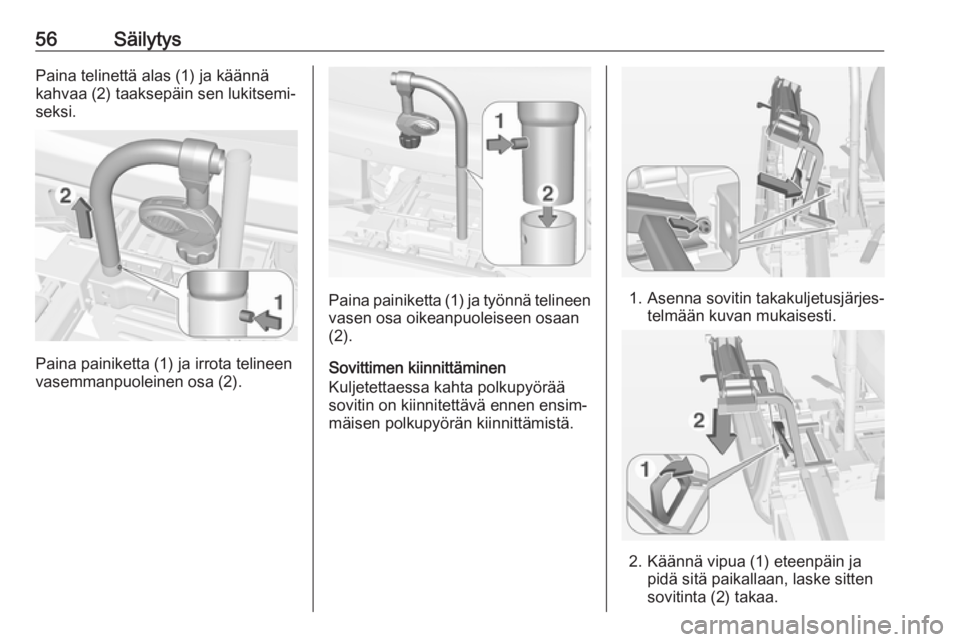 56 Säilytys

Paina telinettä alas (1) ja käännä kahvaa (2) taaksepäin sen lukitsemiseksi.

2

1

Paina painiketta (1) ja irrota telineen vasemmanpuoleinen osa (2).

1

2

Paina painiketta (1) ja työnnä telineen vasen osa oikeanpuoleiseen osaan (2).

Sovittimen kiinnittäminen
Kuljetettaessa kahta polkupyörää sovitin on kiinnitettävä ennen ensimmäisen polkupyörän kiinnittämistä.

1. Asenna sovitin takakuljetusjärjestelmään kuvan mukaisesti.

2

1

2. Käännä vipua (1) eteenpäin ja pidä sitä paikallaan, laske sitten sovitinta (2) takaa.

carmanualsonline.info