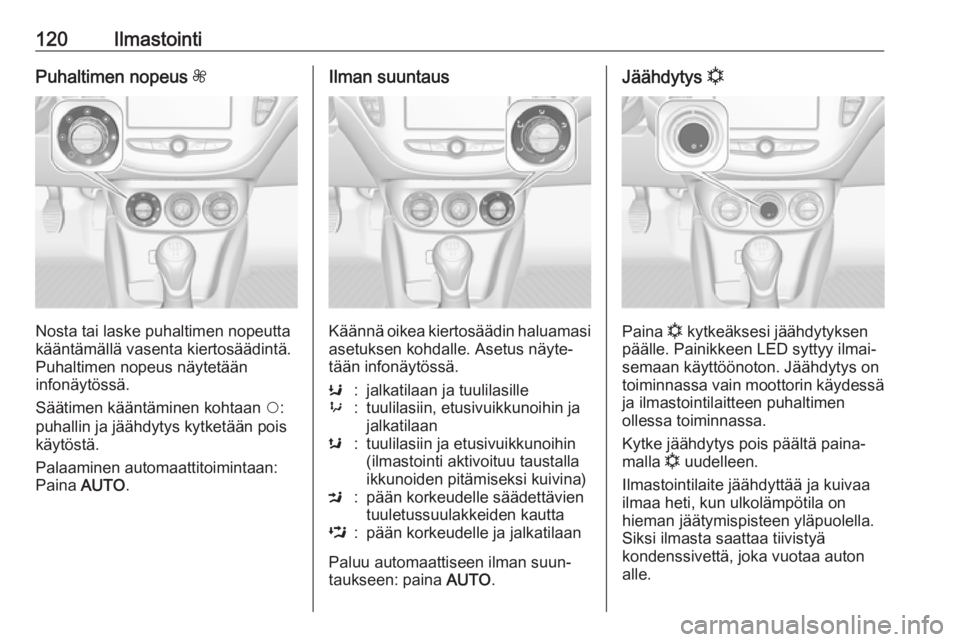 120 Ilmastointi

Puhaltimen nopeus

Nosta tai laske puhaltimen nopeutta kääntämällä vasenta kiertosäädintä. Puhaltimen nopeus näytetään infonäytössä.

Säätimen kääntäminen kohtaan ○: puhallin ja jäähdytys kytketään pois käytöstä.

Palaaminen automaattitoimintaan: Paina AUTO.

Ilman suuntaus

Käännä oikea kiertosäädin haluamasi asetuksen kohdalle. Asetus näytetään infonäytössä.

: jalkatilaan ja tuulilasille
: tuulilasiin, etusivuikkunoihin ja jalkatilaan
: tuulilasiin ja etusivuikkunoihin (ilmastointi aktivoituu taustalla ikkunoiden pitämiseksi kuivina)
: pään korkeudelle säädettävien tuuletussuulakkeiden kautta
: pään korkeudelle ja jalkatilaan

Paluu automaattiseen ilman suuntaukseen: paina AUTO.

Jäähdytys

Paina kytkeäksesi jäähdytyksen päälle. Painikkeen LED syttyy ilmaisemaan käyttöönoton. Jäähdytys on toiminnassa vain moottorin käydessä ja ilmastointilaitteen puhaltimen ollessa toiminnassa.

Kytke jäähdytys pois päältä painamalla uudelleen.

Ilmastointilaite jäähdyttää ja kuivaa ilmaa heti, kun ulkolämpötila on hieman jäätymispisteen yläpuolella. Siksi ilmasta saattaa tiivistyä kondenssivettä, joka vuotaa auton alle.

carmanualsonline.info