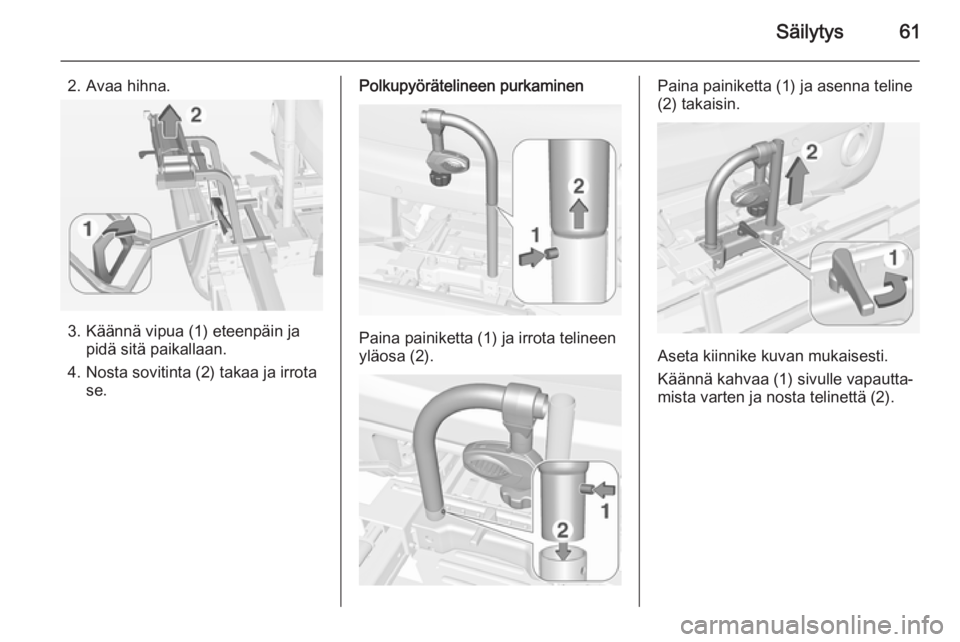 Säilytys 61

2. Avaa hihna.

2

1

3. Käännä vipua (1) eteenpäin ja pidä sitä paikallaan.

4. Nosta sovitinta (2) takaa ja irrota se.

Polkupyörätelineen purkaminen

2

1

Paina painiketta (1) ja irrota telineen yläosa (2).

1

2

Paina painiketta (1) ja asenna teline (2) takaisin.

2

1

Aseta kiinnike kuvan mukaisesti.

Käännä kahvaa (1) sivulle vapauttamista varten ja nosta telinettä (2).

carmanualsonline.info