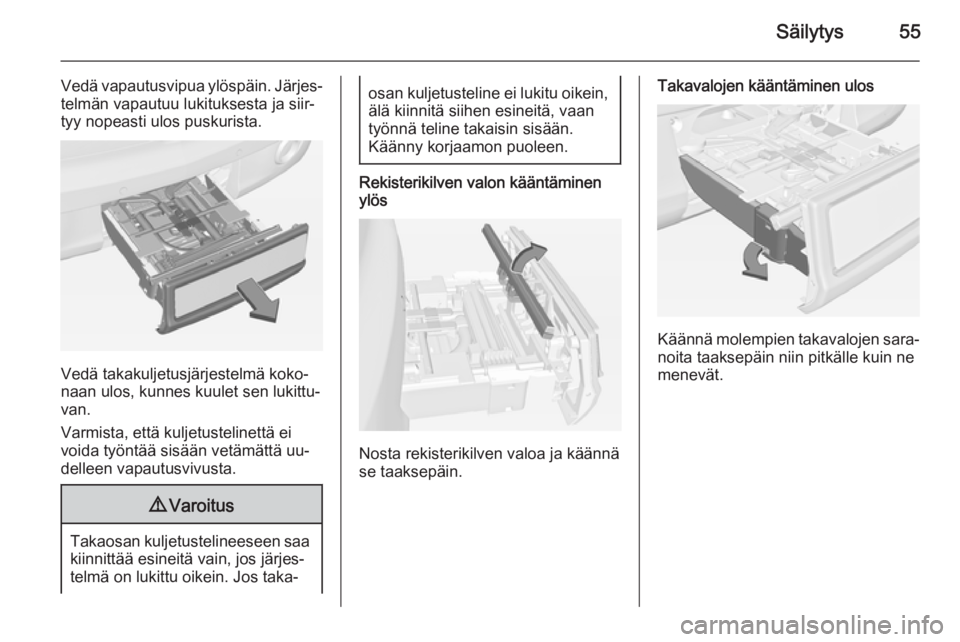 Säilytys 55

Vedä vapautusvipua ylöspäin. Järjestelmän vapautuu lukituksesta ja siirtyy nopeasti ulos puskurista.

Vedä takakuljetusjärjestelmä kokonaan ulos, kunnes kuulet sen lukittuvan.

Varmista, että kuljetustelinettä ei voida työntää sisään vetämättä uudelleen vapautusvivusta.

⚠ Varoitus

Takaosan kuljetustelineeseen saa kiinnittää esineitä vain, jos järjestelmä on lukittu oikein. Jos takaosan kuljetusteline ei lukitu oikein, älä kiinnitä siihen esineitä, vaan työnnä teline takaisin sisään. Käänny korjaamon puoleen.

Rekisterikilven valon kääntäminen ylös

Nosta rekisterikilven valoa ja käännä se taaksepäin.

Takavalojen kääntäminen ulos

Käännä molempien takavalojen saranoita taaksepäin niin pitkälle kuin ne menevät.

carmanualsonline.info