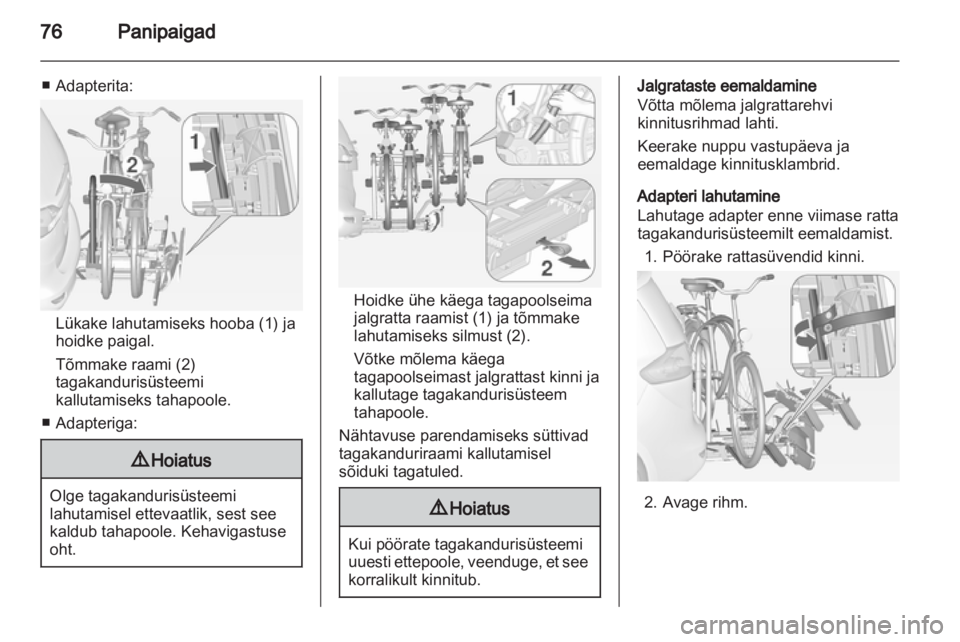 76 Panipaigad

■ Adapterita:

1

2

Lükake lahutamiseks hooba (1) ja hoidke paigal.

Tõmmake raami (2) tagakandurisüsteemi kallutamiseks tahapoole.

■ Adapteriga:

⚠ Hoiatus

Olge tagakandurisüsteemi lahutamisel ettevaatlik, sest see kaldub tahapoole. Kehavigastuse oht.

1

2

Hoidke ühe käega tagapoolseima jalgratta raamist (1) ja tõmmake lahutamiseks silmust (2).

Võtke mõlema käega tagapoolseimast jalgrattast kinni ja kallutage tagakandurisüsteem tahapoole.

Nähtavuse parendamiseks süttivad tagakanduriraami kallutamisel sõiduki tagatuled.

⚠ Hoiatus

Kui pöörate tagakandurisüsteemi uuesti ettepoole, veenduge, et see korralikult kinnitub.

Jalgrataste eemaldamine
Võtta mõlema jalgrattarehvi kinnitusrihmad lahti.

Keerake nuppu vastupäeva ja eemaldage kinnitusklambrid.

Adapteri lahutamine
Lahutage adapter enne viimase ratta tagakandurisüsteemilt eemaldamist.

1. Pöörake rattasüvendid kinni.

2. Avage rihm.

carmanualsonline.info