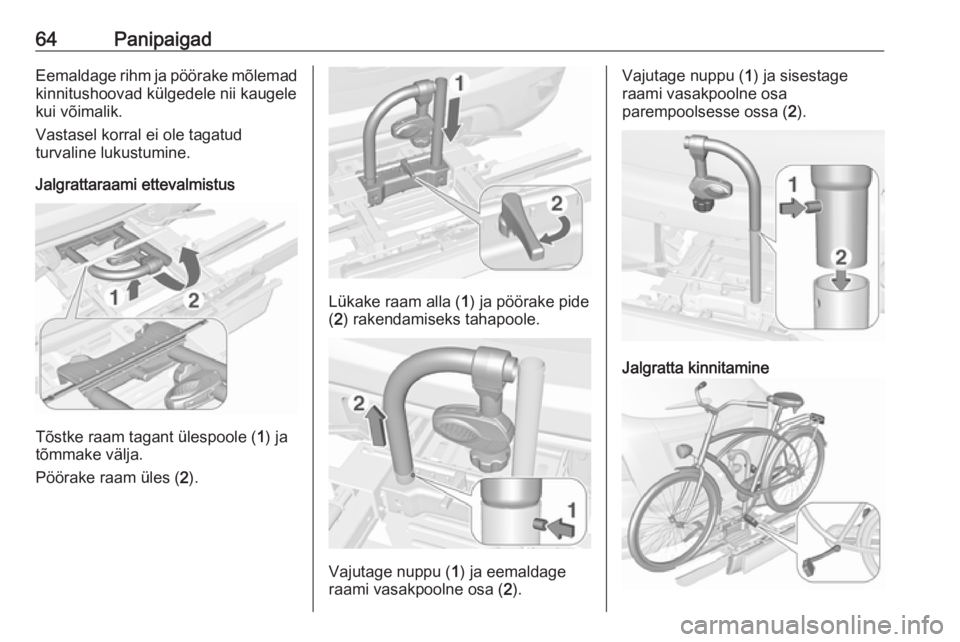 64 Panipaigad

Eemaldage rihm ja pöörake mõlemad kinnitushoovad külgedele nii kaugele kui võimalik.

Vastasel korral ei ole tagatud turvaline lukustumine.

Jalgrattaraami ettevalmistus

1 2

Tõstke raam tagant ülespoole (1) ja tõmmake välja.

Pöörake raam üles (2).

1

2

Lükake raam alla (1) ja pöörake pide (2) rakendamiseks tahapoole.

2

1

Vajutage nuppu (1) ja eemaldage raami vasakpoolne osa (2).

Vajutage nuppu (1) ja sisestage raami vasakpoolne osa parempoolsesse ossa (2).

1

2

Jalgratta kinnitamine

carmanualsonline.info